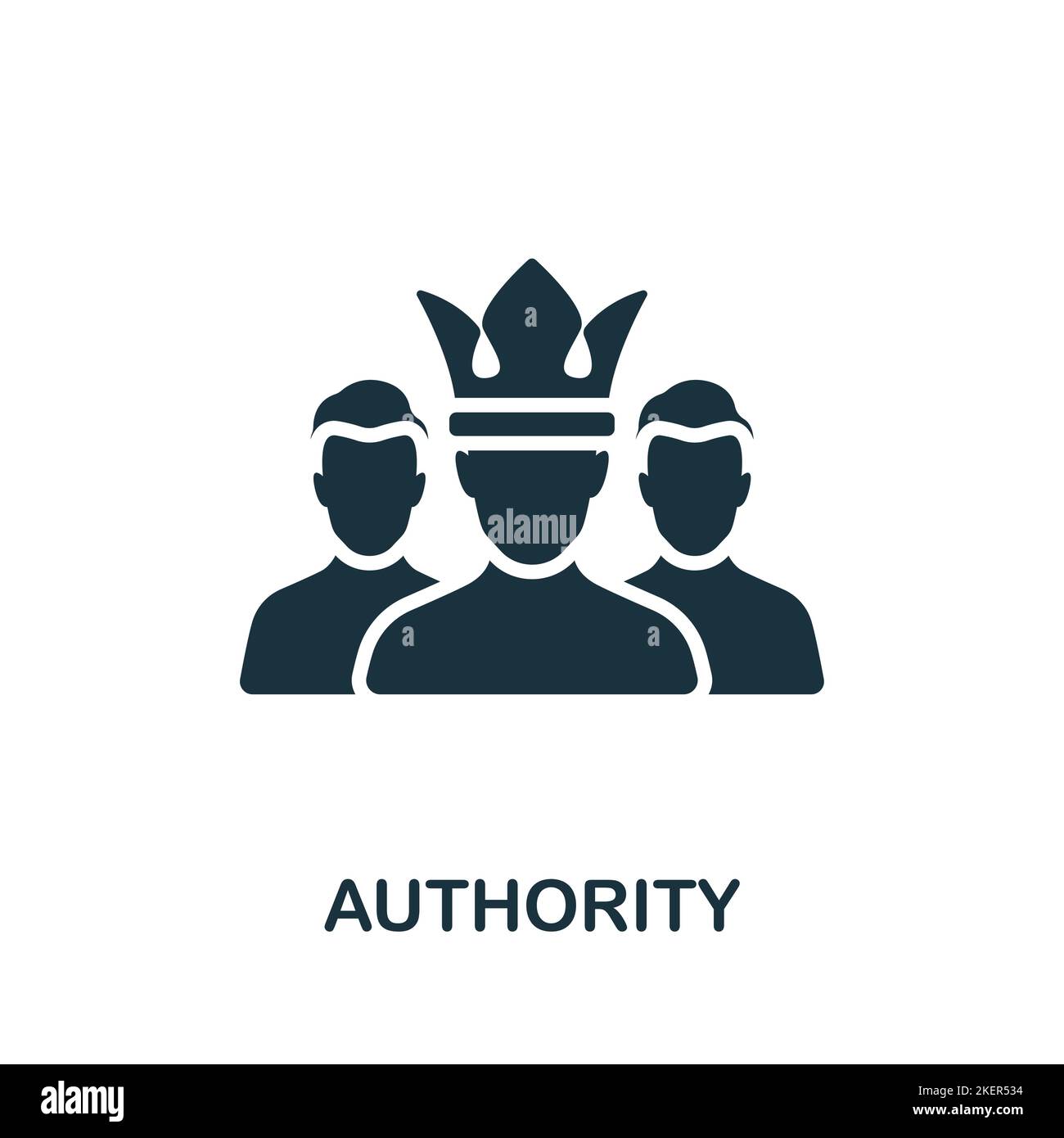 alamy

AUTHORITY

alamy

Image ID: 2KER534
www.alamy.com