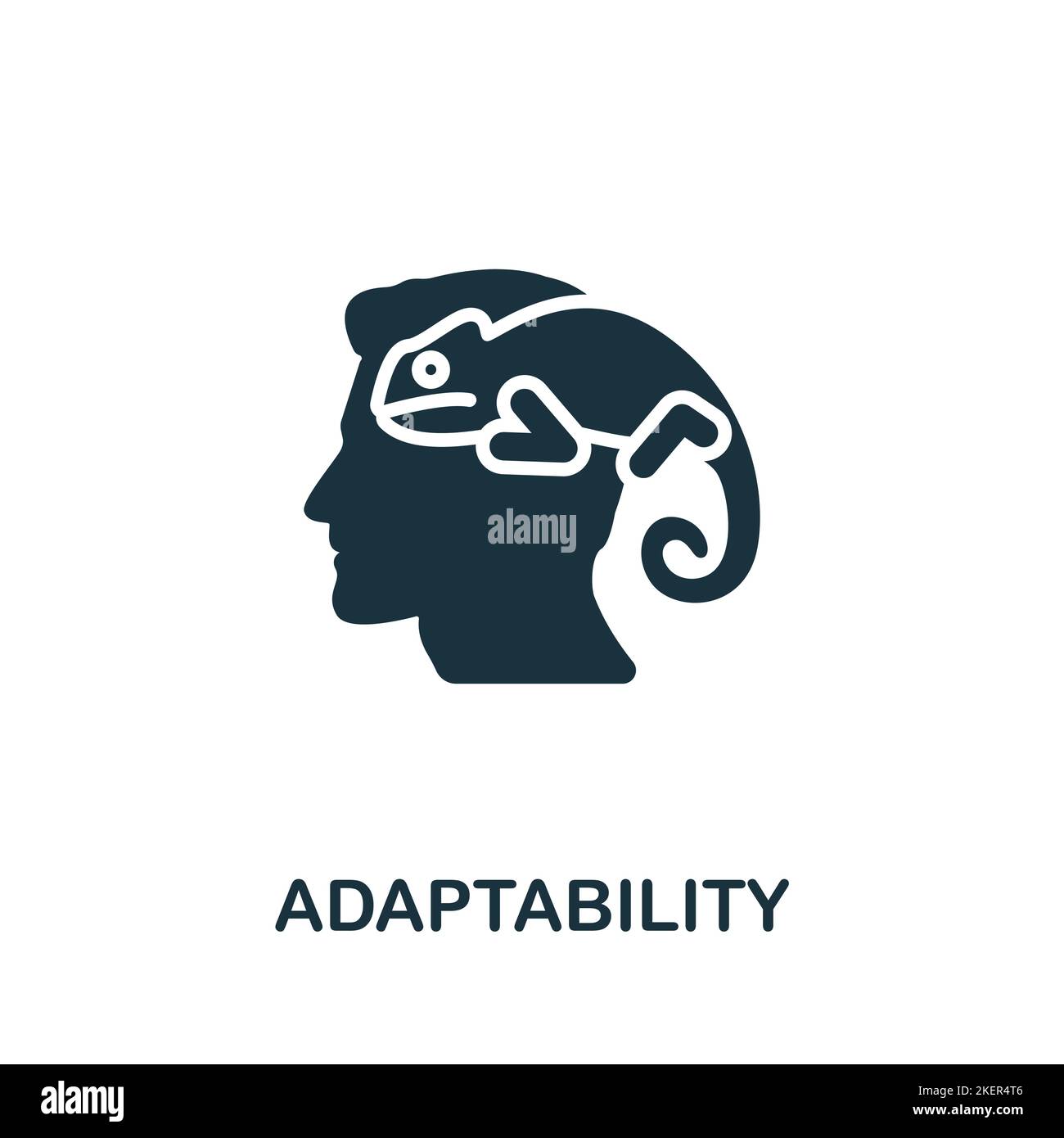 alamy

ADAPTABILITY

alamy

Image ID: 2KER4T6
www.alamy.com