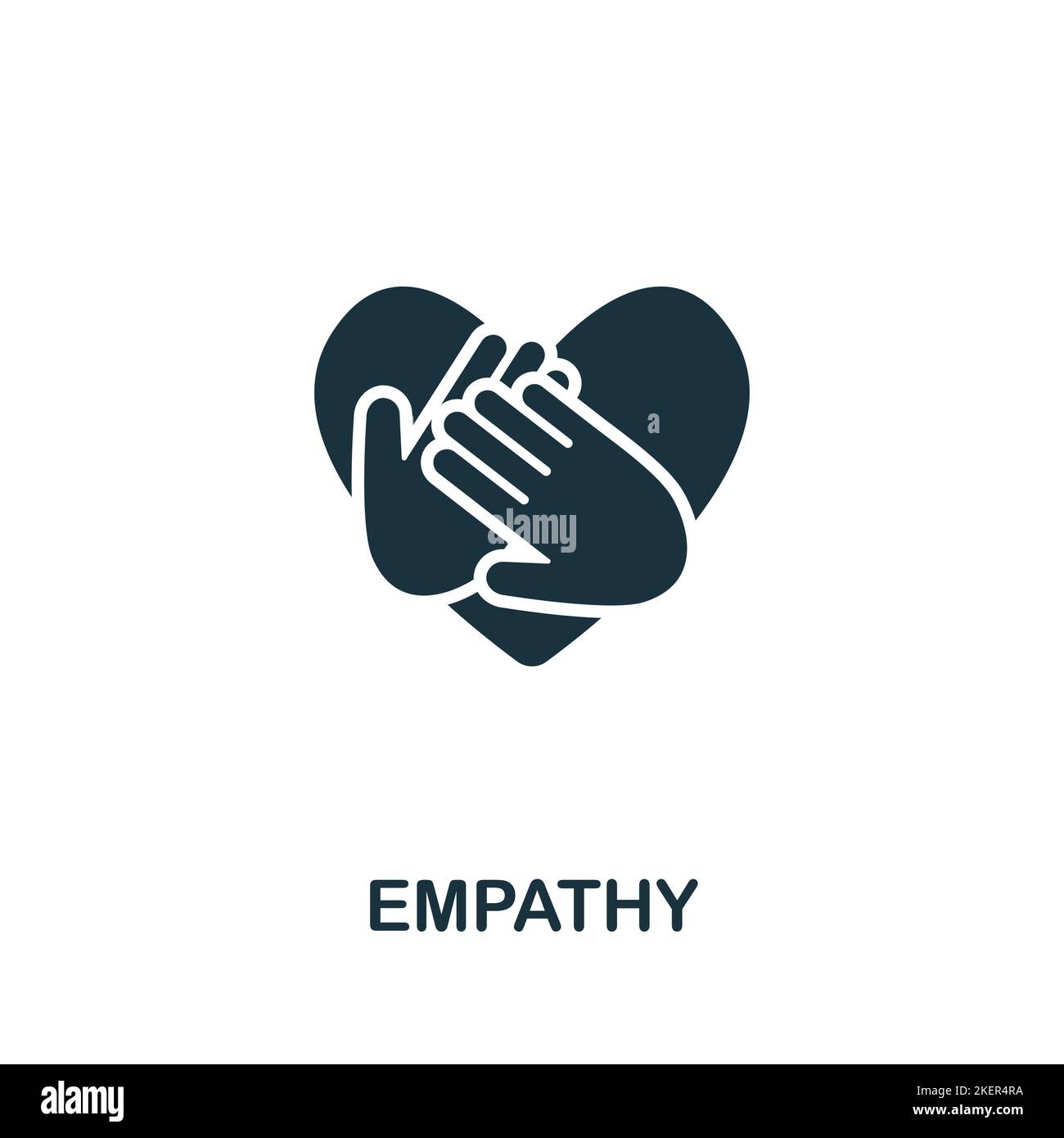 a
alamy

EMPATHY

alamy

Image ID: 2KER4RA
www.alamy.com