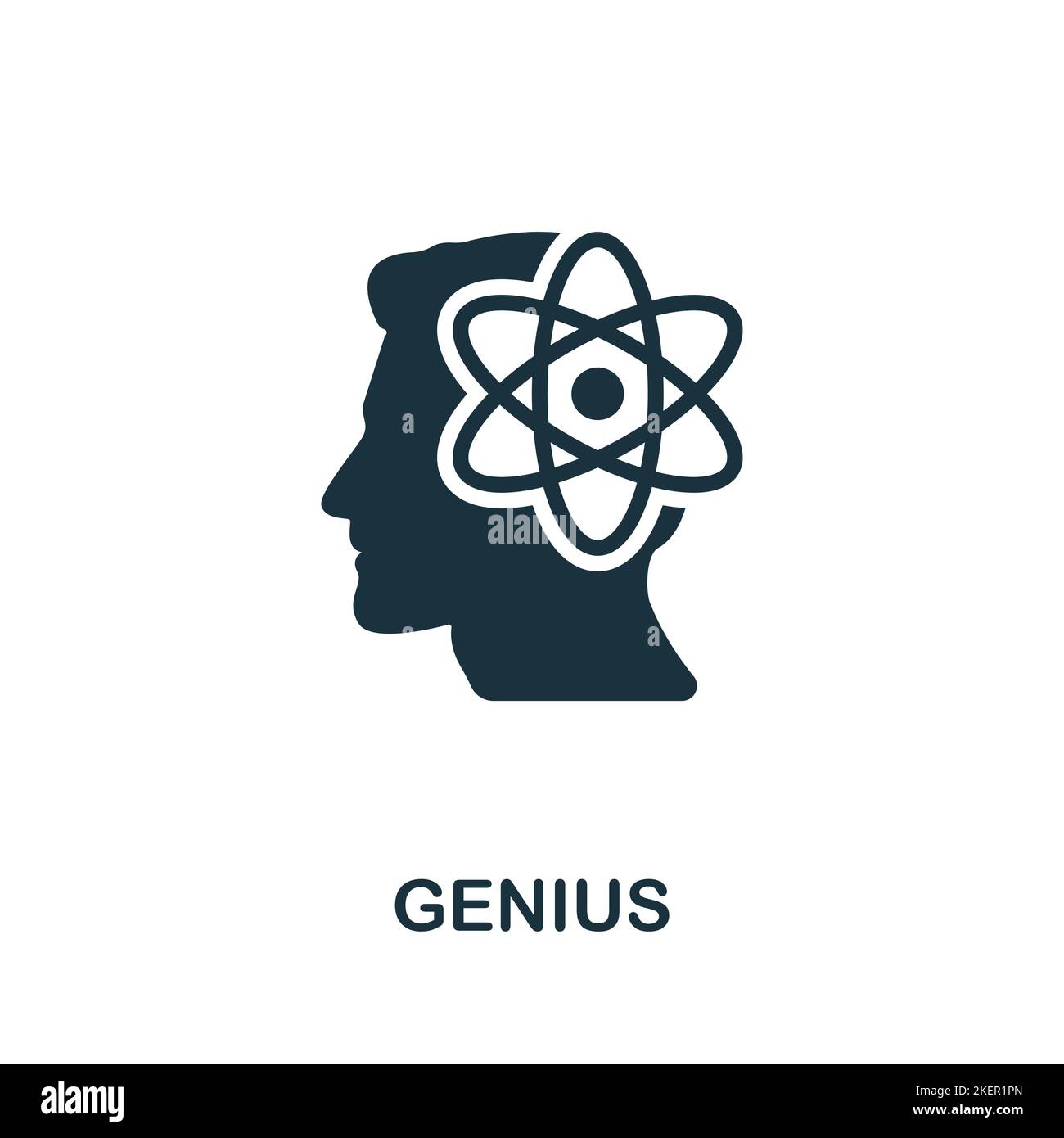 a
a
alamy
a
a

GENIUS

alamy

Image ID: 2KER1PN
www.alamy.com