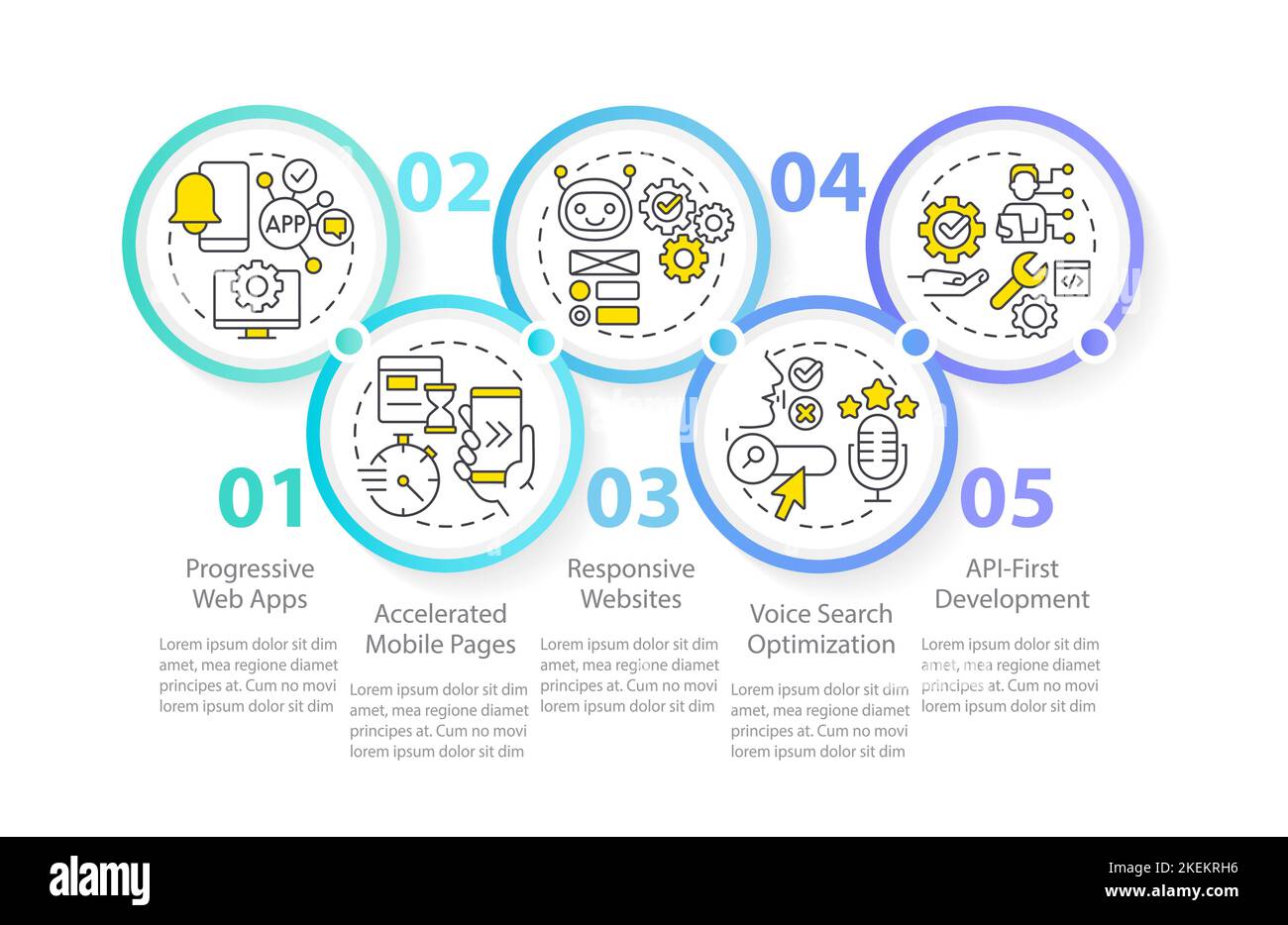 APP

01

Progressive Web Apps

Lorem ipsum dolor sit dim amet, mea regione diamet principes at. Cum no movi lorem ipsum dolor sit dim

02

Accelerated Mobile Pages

Lorem ipsum dolor sit dim amet, mea regione diamet principes at. Cum no movi lorem ipsum dolor sit dim

03

Responsive Websites

Lorem ipsum dolor sit dim amet, mea regione diamet principes at. Cum no movi lorem ipsum dolor sit dim

04

Voice Search Optimization

Lorem ipsum dolor sit dim amet, mea regione diamet principes at. Cum no movi lorem ipsum dolor sit dim

05

API-First Development

Lorem ipsum dolor sit dim amet, mea regione diamet principes at. Cum no movi lorem ipsum dolor sit dim

alamy

Image ID: 2KEKRH6
www.alamy.com