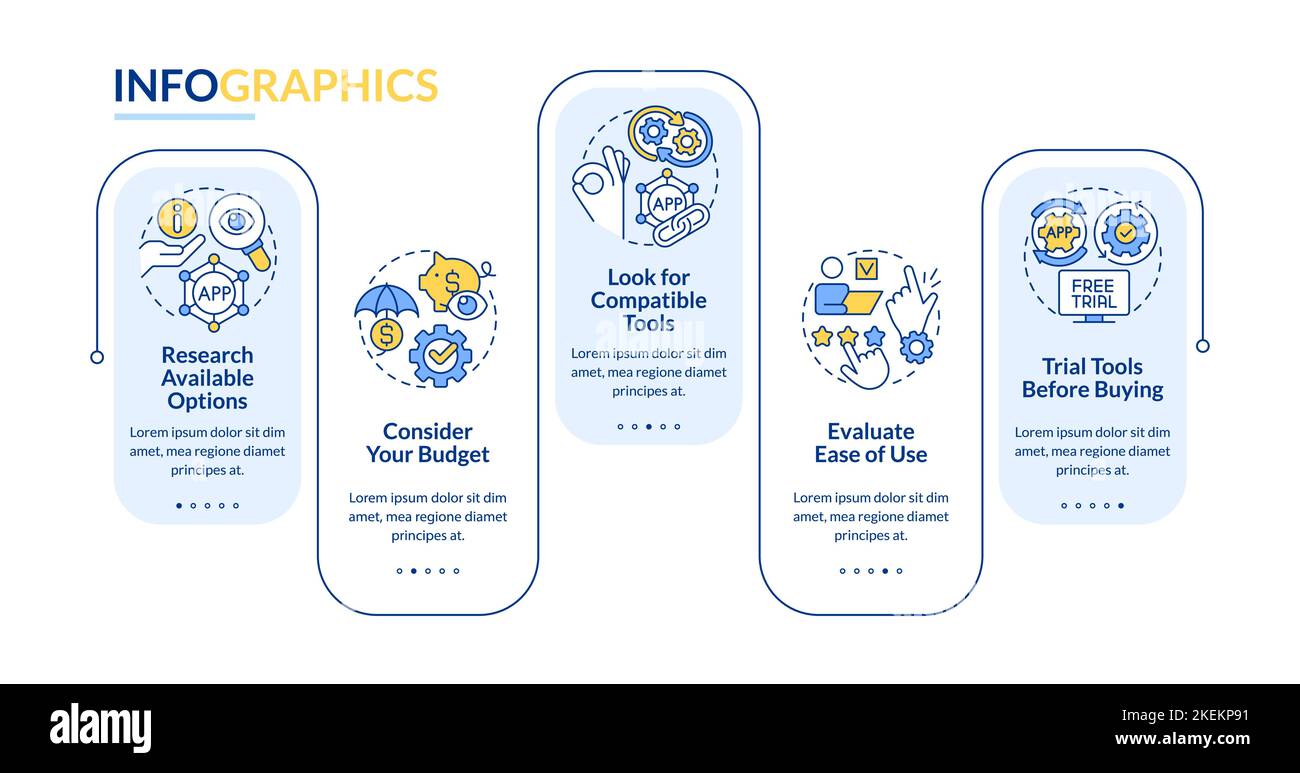 INFOGRAPHICS

APP

Research Available Options

Lorem ipsum dolor sit dim amet, mea regione diamet principes at.

Consider Your Budget

Lorem ipsum dolor sit dim amet, mea regione diamet principes at.

APP

Look for Compatible Tools

Lorem ipsum dolor sit dim amet, mea regione diamet principes at.

Evaluate Ease of Use

Lorem ipsum dolor sit dim amet, mea regione diamet principes at.

APP

FREE TRIAL

Trial Tools Before Buying

Lorem ipsum dolor sit dim amet, mea regione diamet principes at.

alamy

Image ID: 2KEKP91
www.alamy.com