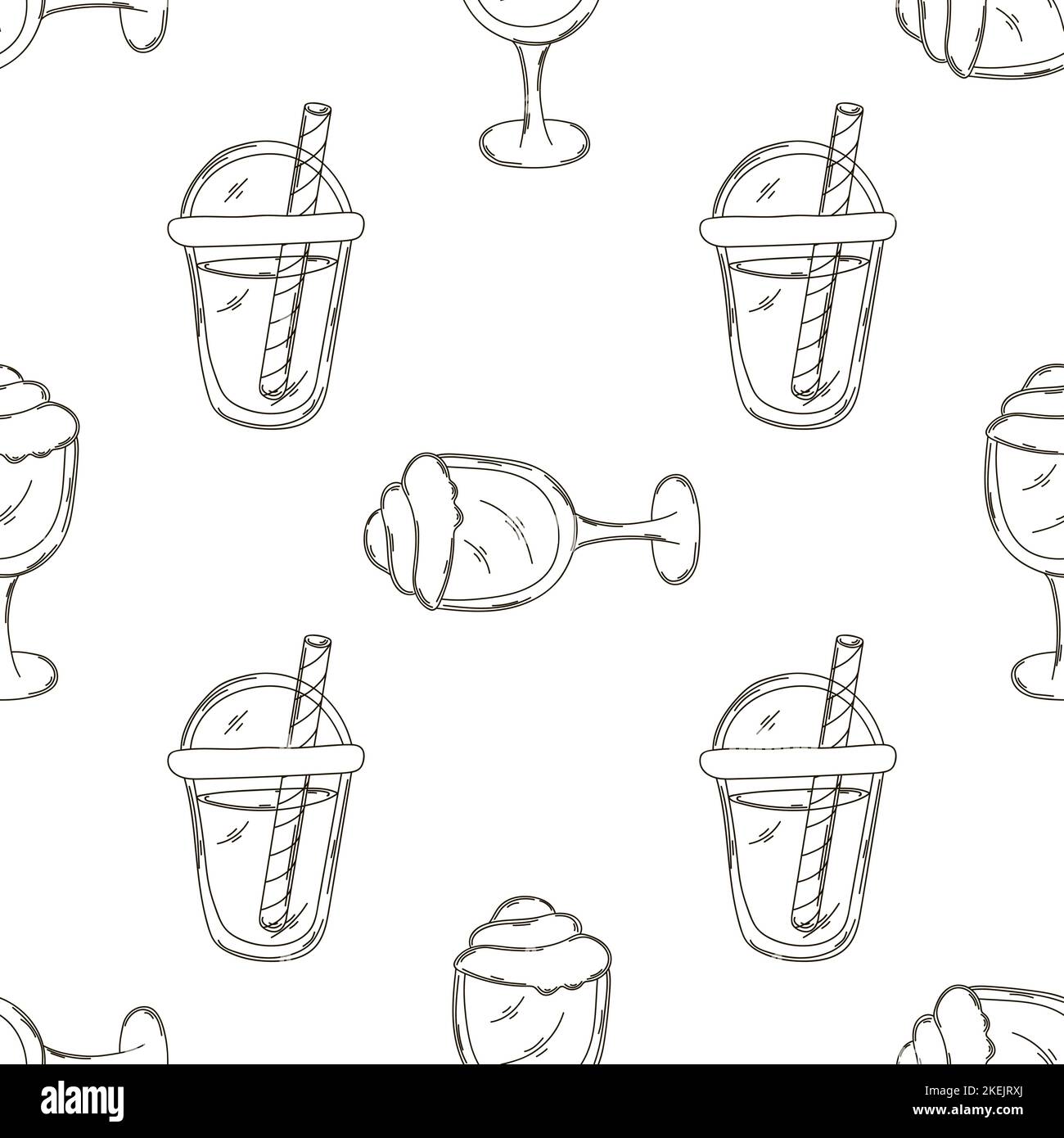 alamy

Image ID: 2KEJRXJ
www.alamy.com