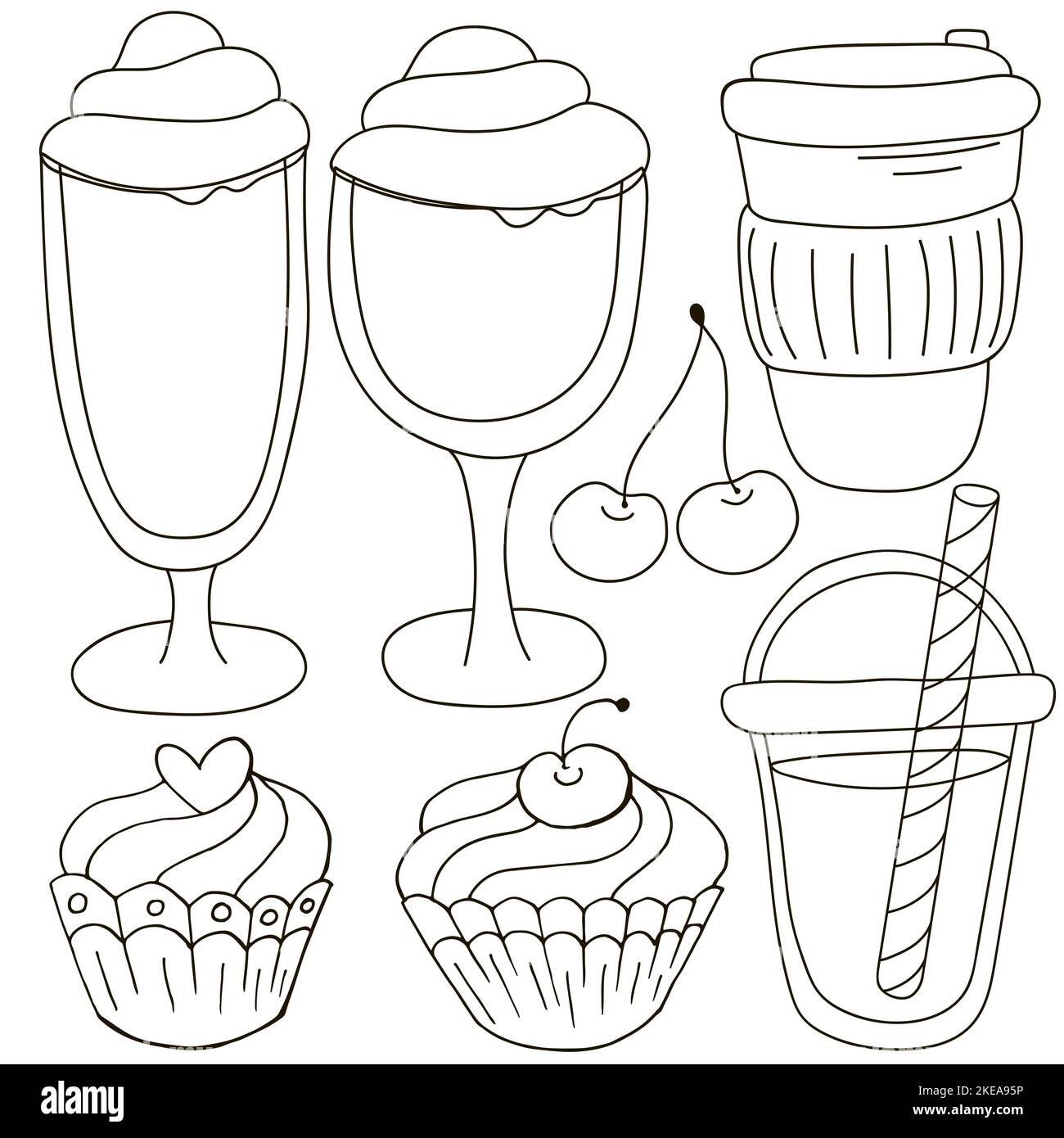 alamy

Image ID: 2KEA95P
www.alamy.com