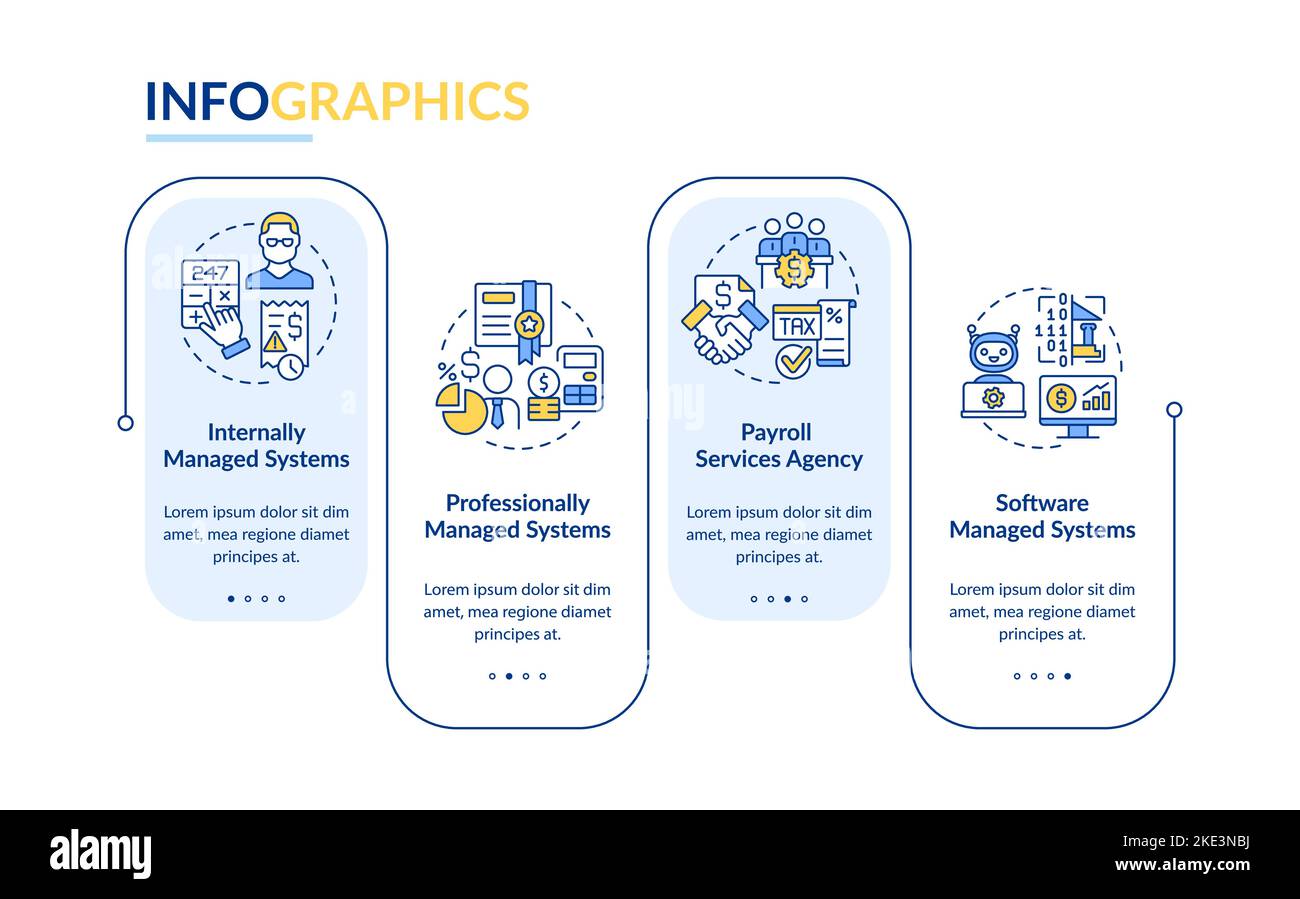 INFOGRAPHICS

247

Internally Managed Systems

Lorem ipsum dolor sit dim amet, mea regione diamet principes at.

Professionally Managed Systems

Lorem ipsum dolor sit dim amet, mea regione diamet principes at.

TAX

Payroll Services Agency

Lorem ipsum dolor sit dim amet, mea regione diamet principes at.

0
10
111
01
0

Software Managed Systems

Lorem ipsum dolor sit dim amet, mea regione diamet principes at.

alamy

Image ID: 2KE3NBJ
www.alamy.com