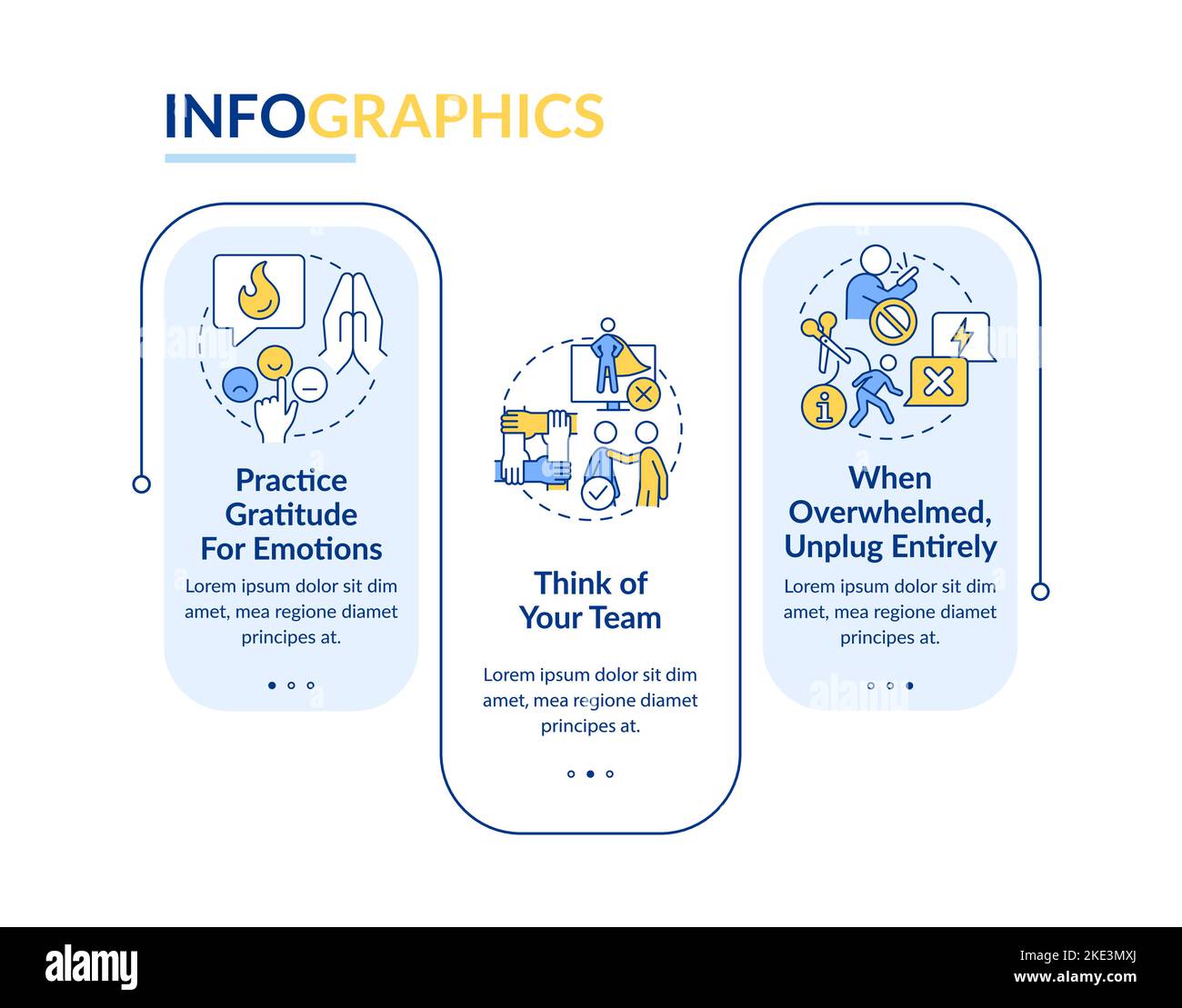 INFOGRAPHICS

Practice Gratitude For Emotions
Lorem ipsum dolor sit dim amet, mea regione diamet principes at.

Think of Your Team
Lorem ipsum dolor sit dim amet, mea regione diamet principes at.

When Overwhelmed, Unplug Entirely
Lorem ipsum dolor sit dim amet, mea regione diamet principes at.

alamy

Image ID: 2KE3MXJ
www.alamy.com