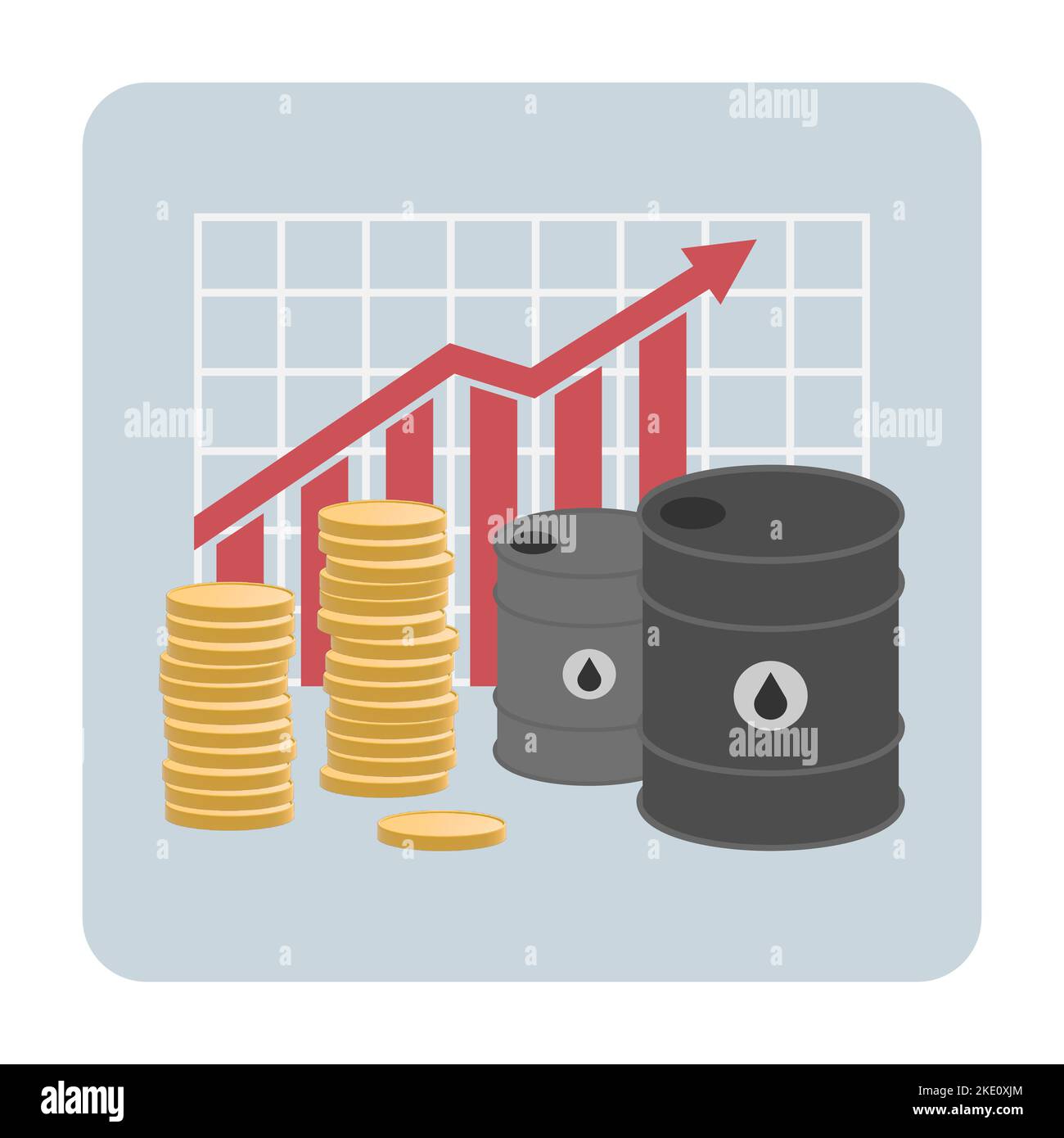 alamy

alamy

alamy

alamy

alamy

alamy

Image ID: 2KE0XJM
www.alamy.com