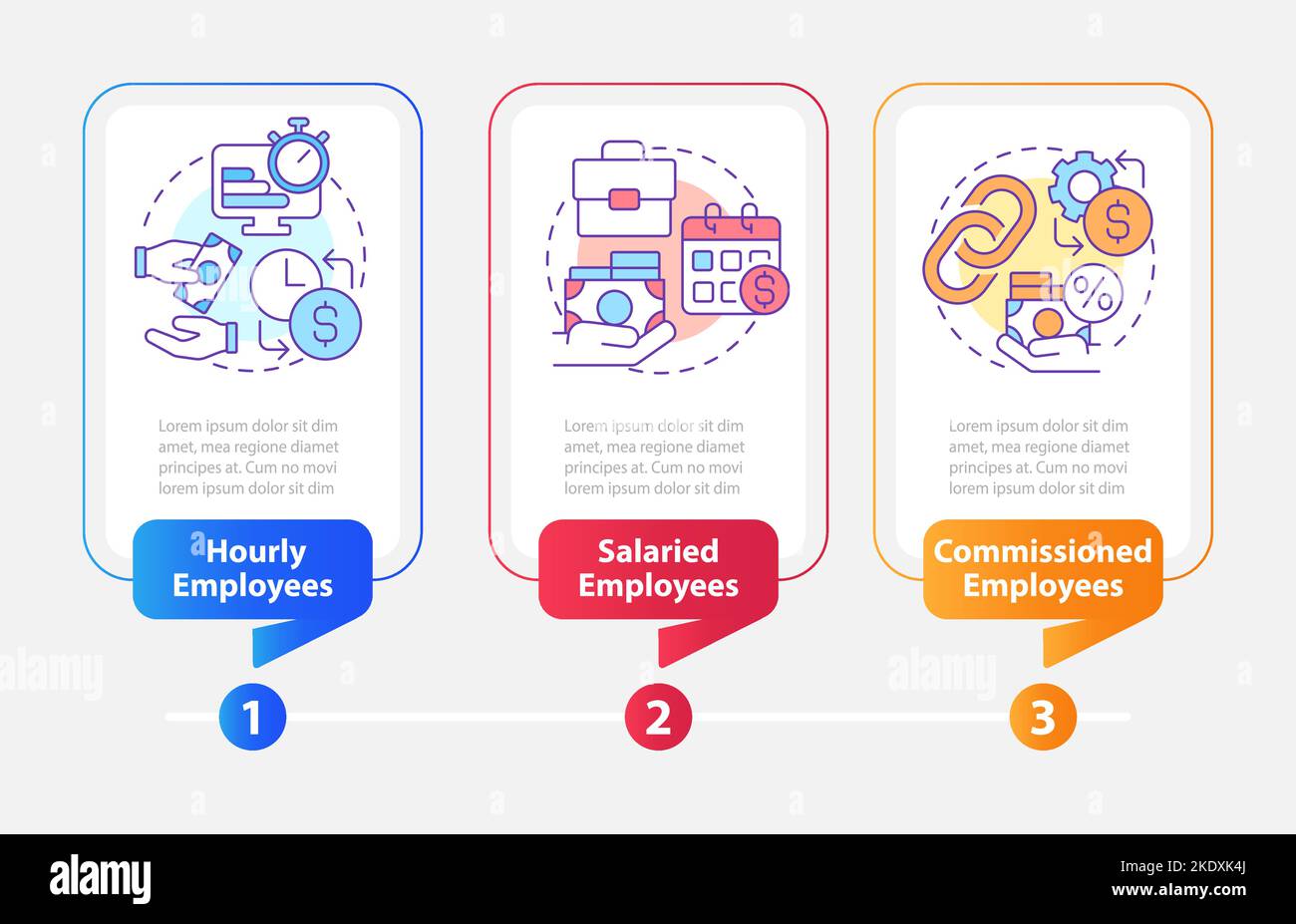 Lorem ipsum dolor sit dim amet, mea regione diamet principes at. Cum no movi lorem ipsum dolor sit dim

Hourly Employees

1

Lorem ipsum dolor sit dim amet, mea regione diamet principes at. Cum no movi lorem ipsum dolor sit dim

Salaried Employees

2

Lorem ipsum dolor sit dim amet, mea regione diamet principes at. Cum no movi lorem ipsum dolor sit dim

Commissioned Employees

3

alamy

alamy

alamy

Image ID: 2KDXK4J
www.alamy.com