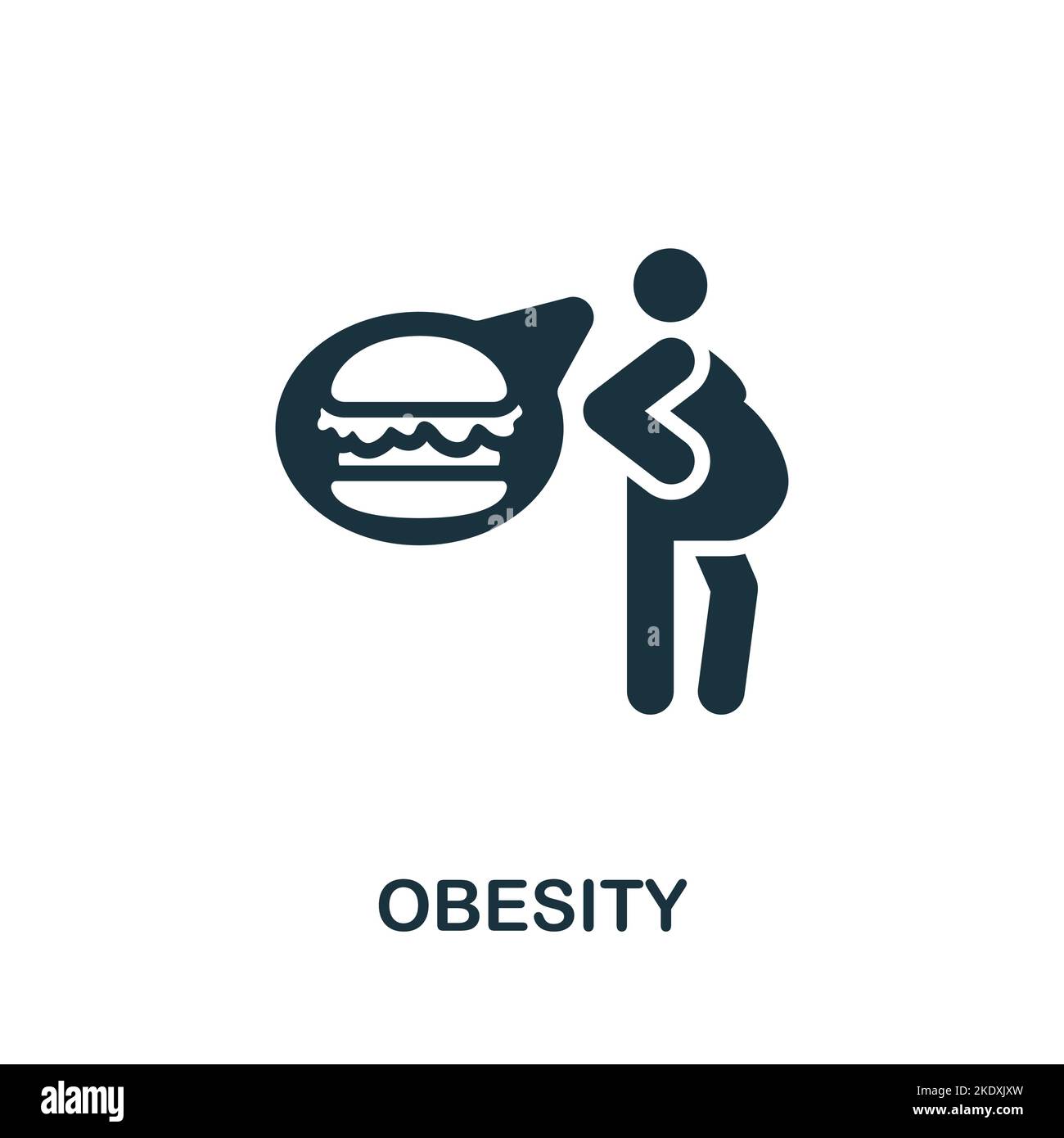 OBESITY

alamy

Image ID: 2KDXJXW
www.alamy.com