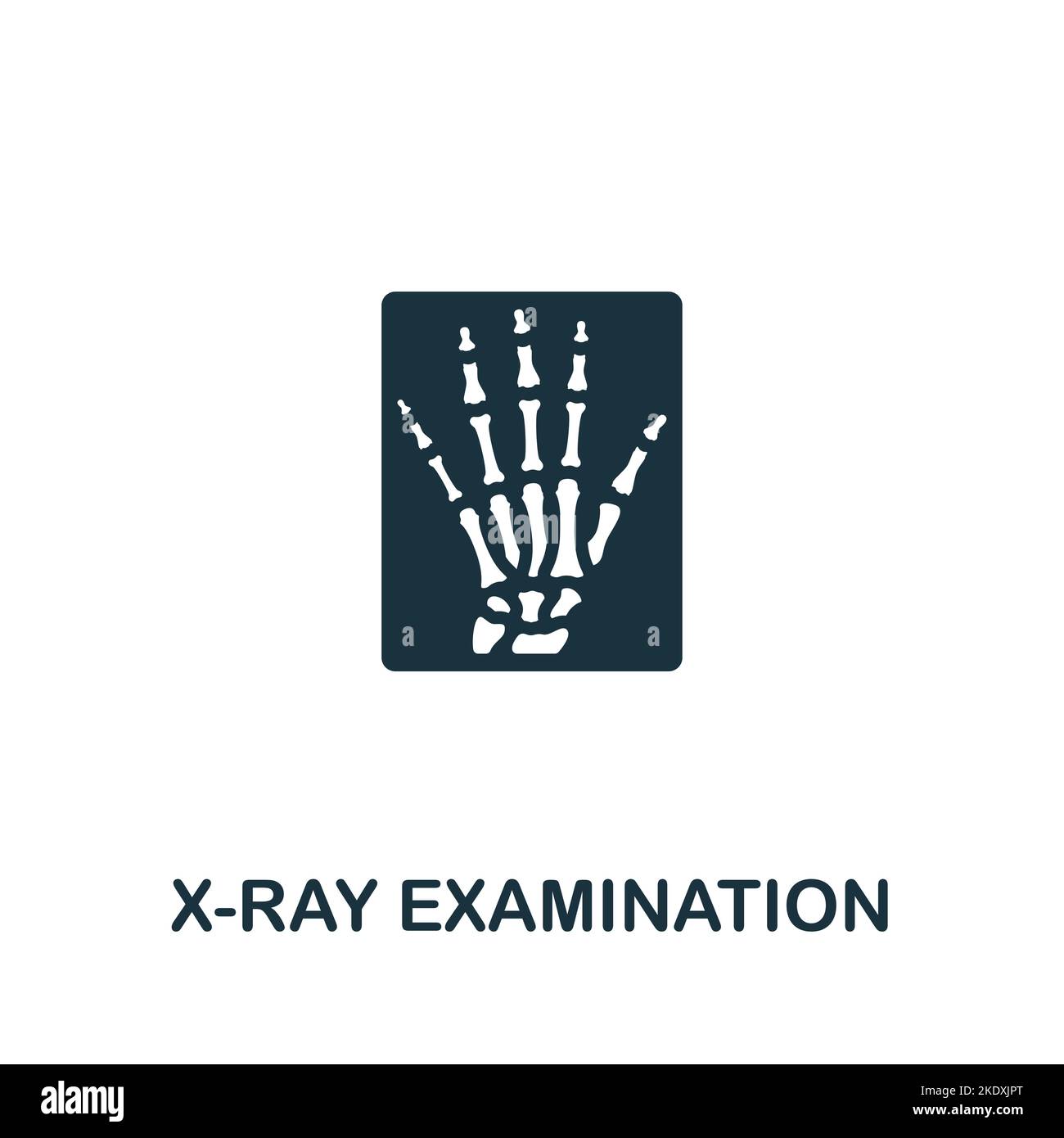 a a

X-RAY EXAMINATION

alamy

Image ID: 2KDXJPT
www.alamy.com