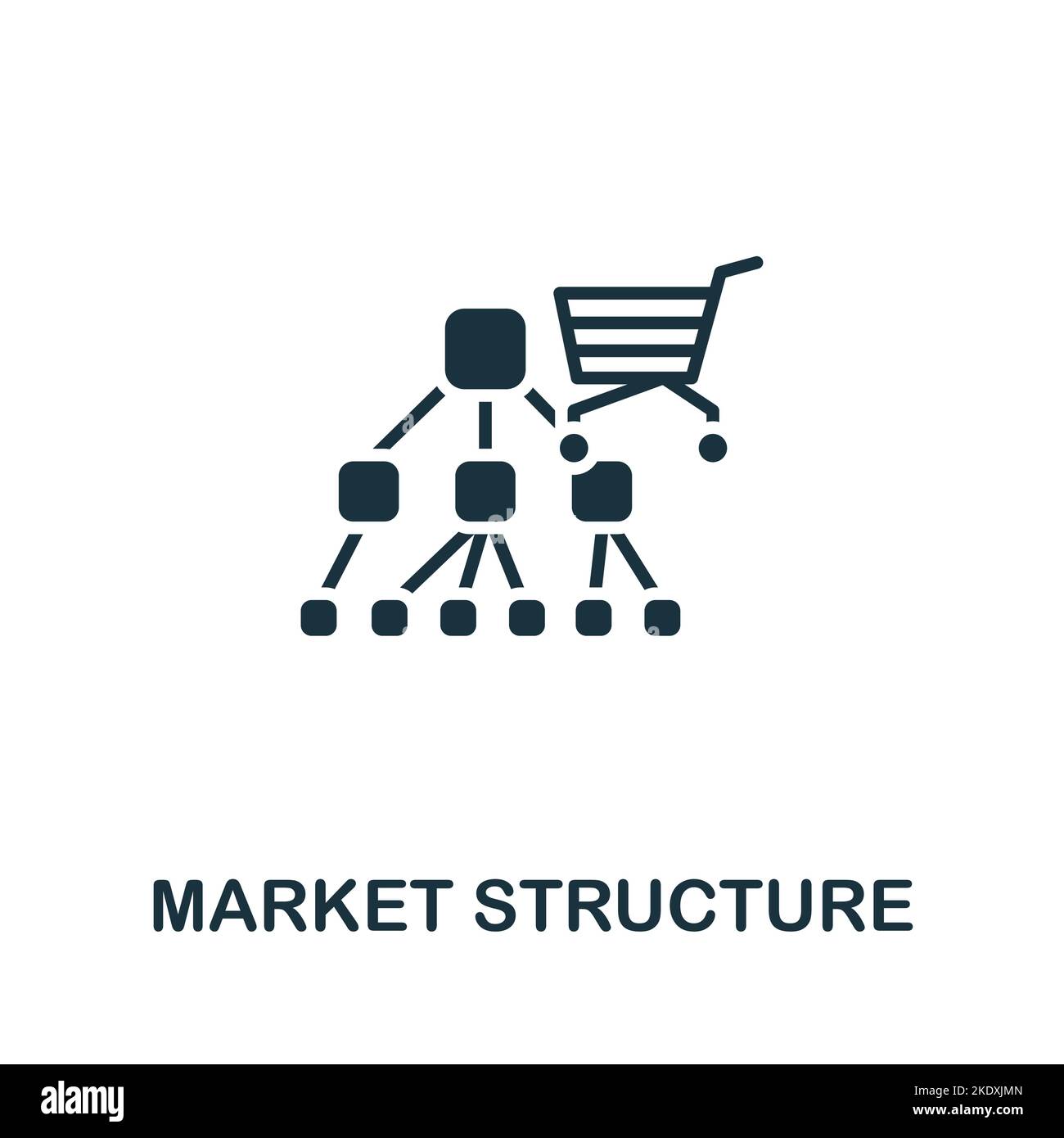 MARKET STRUCTURE

alamy

Image ID: 2KDXJMN
www.alamy.com