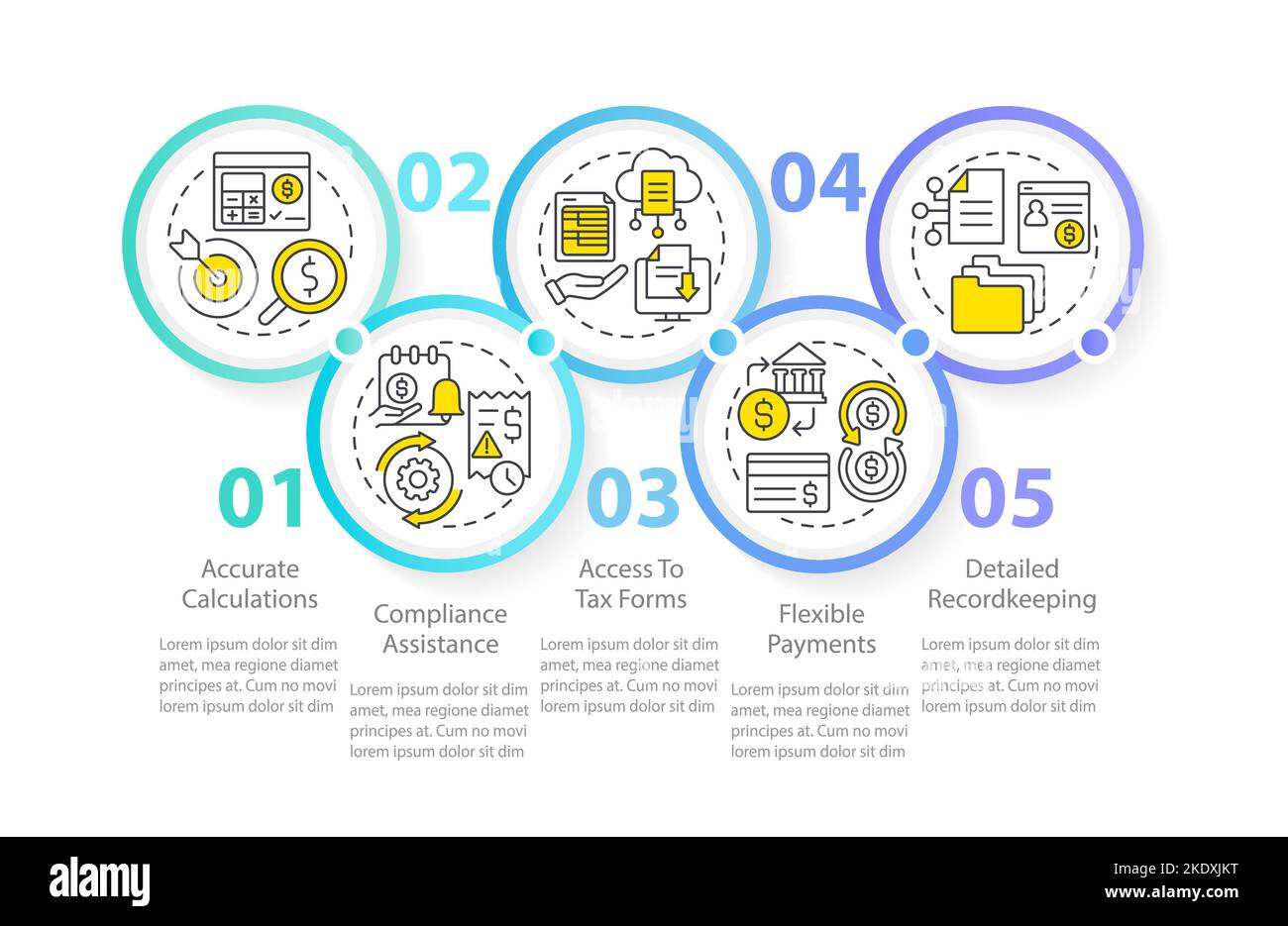 01

Accurate Calculations

Lorem ipsum dolor sit dim amet, mea regione diamet principes at. Cum no movi lorem ipsum dolor sit dim

02

Compliance Assistance

Lorem ipsum dolor sit dim amet, mea regione diamet principes at. Cum no movi lorem ipsum dolor sit dim

03

Access To Tax Forms

Lorem ipsum dolor sit dim amet, mea regione diamet principes at. Cum no movi lorem ipsum dolor sit dim

04

Flexible Payments

Lorem ipsum dolor sit dim amet, mea regione diamet principes at. Cum no movi lorem ipsum dolor sit dim

05

Detailed Recordkeeping

Lorem ipsum dolor sit dim amet, mea regione diamet principes at. Cum no movi lorem ipsum dolor sit dim

alamy

Image ID: 2KDXJKT
www.alamy.com