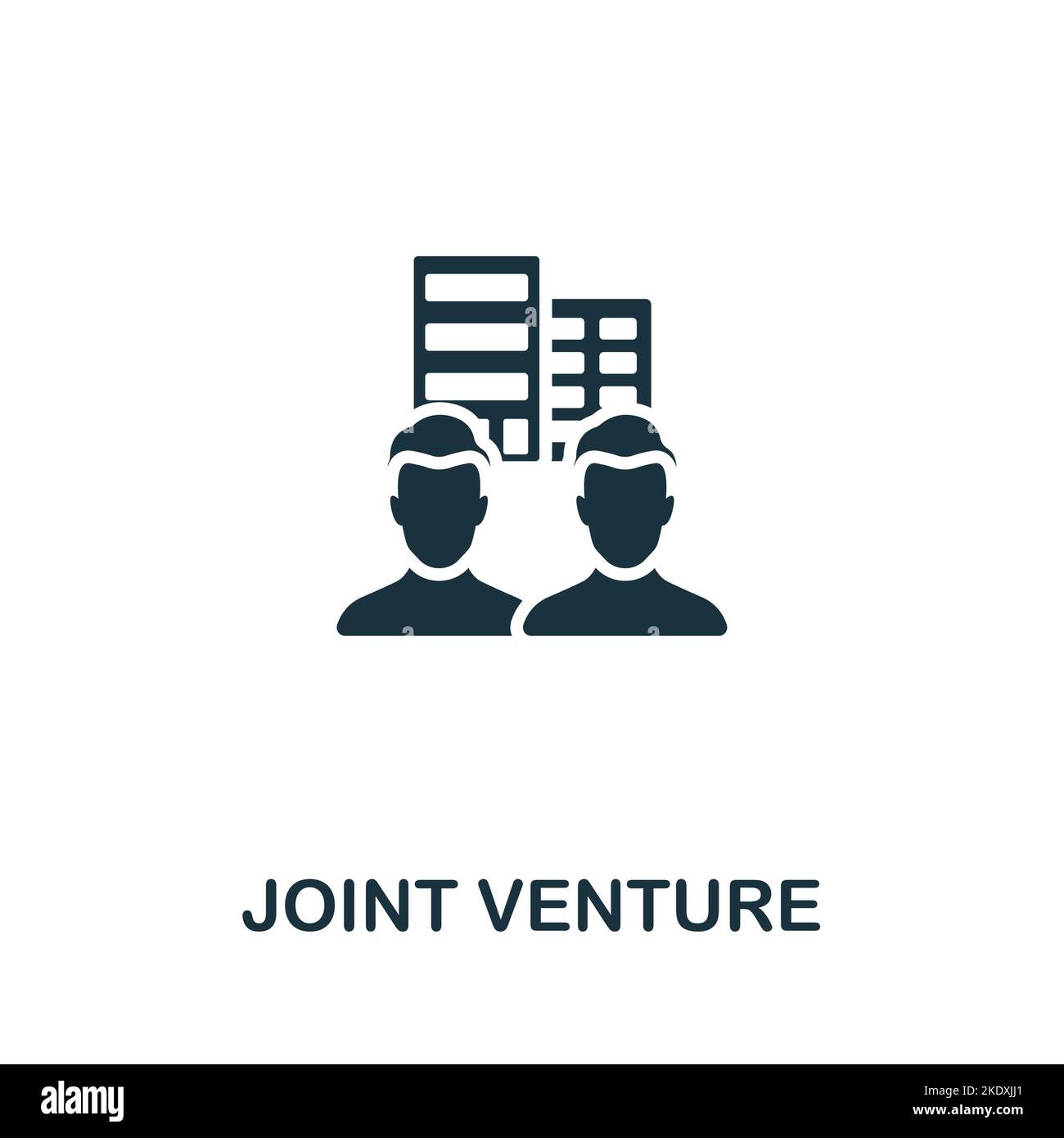 JOINT VENTURE

alamy

Image ID: 2KDXJJ1
www.alamy.com