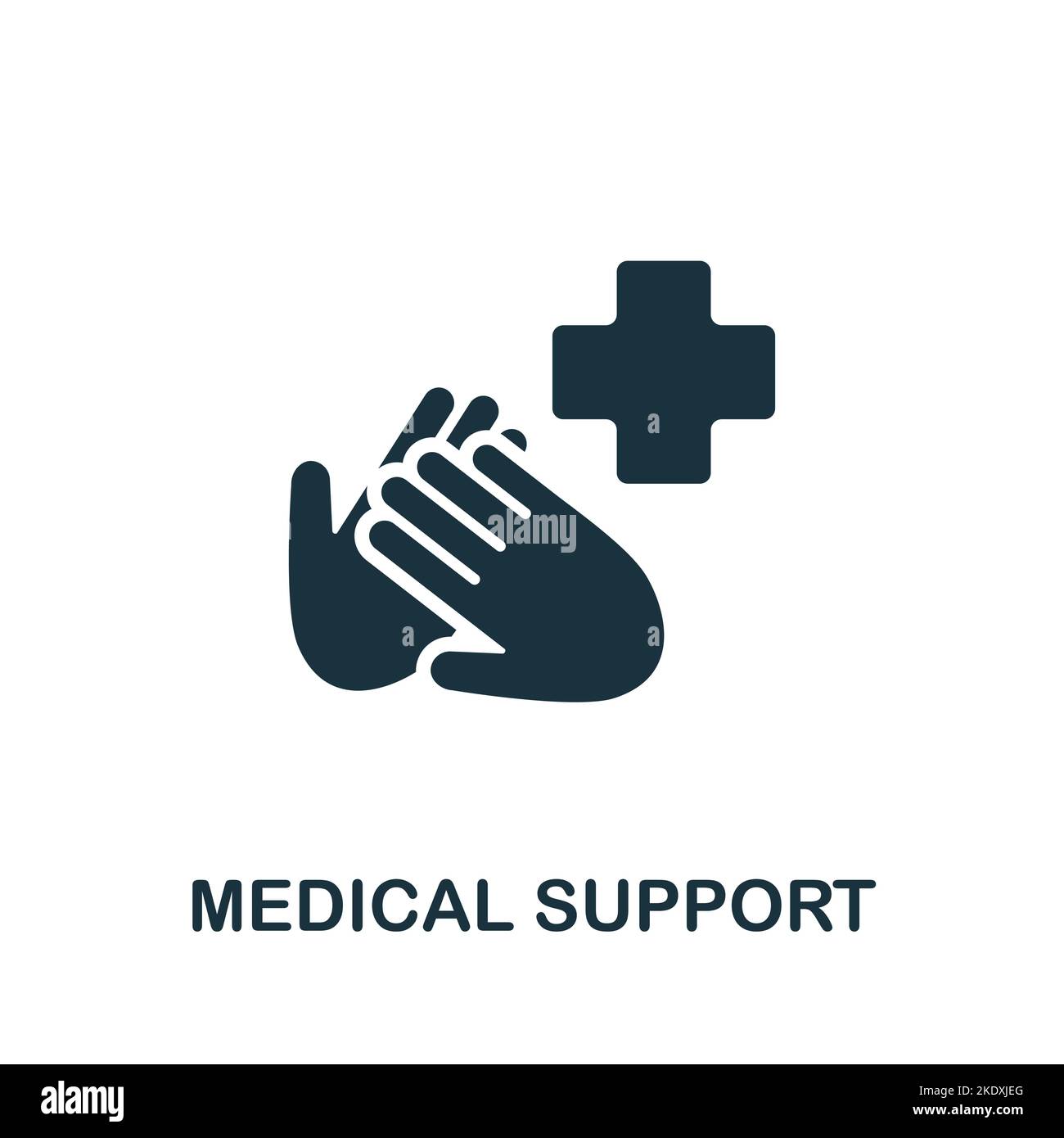 a
alamy
a
a

MEDICAL SUPPORT

alamy
Image ID: 2KDXJEG
www.alamy.com