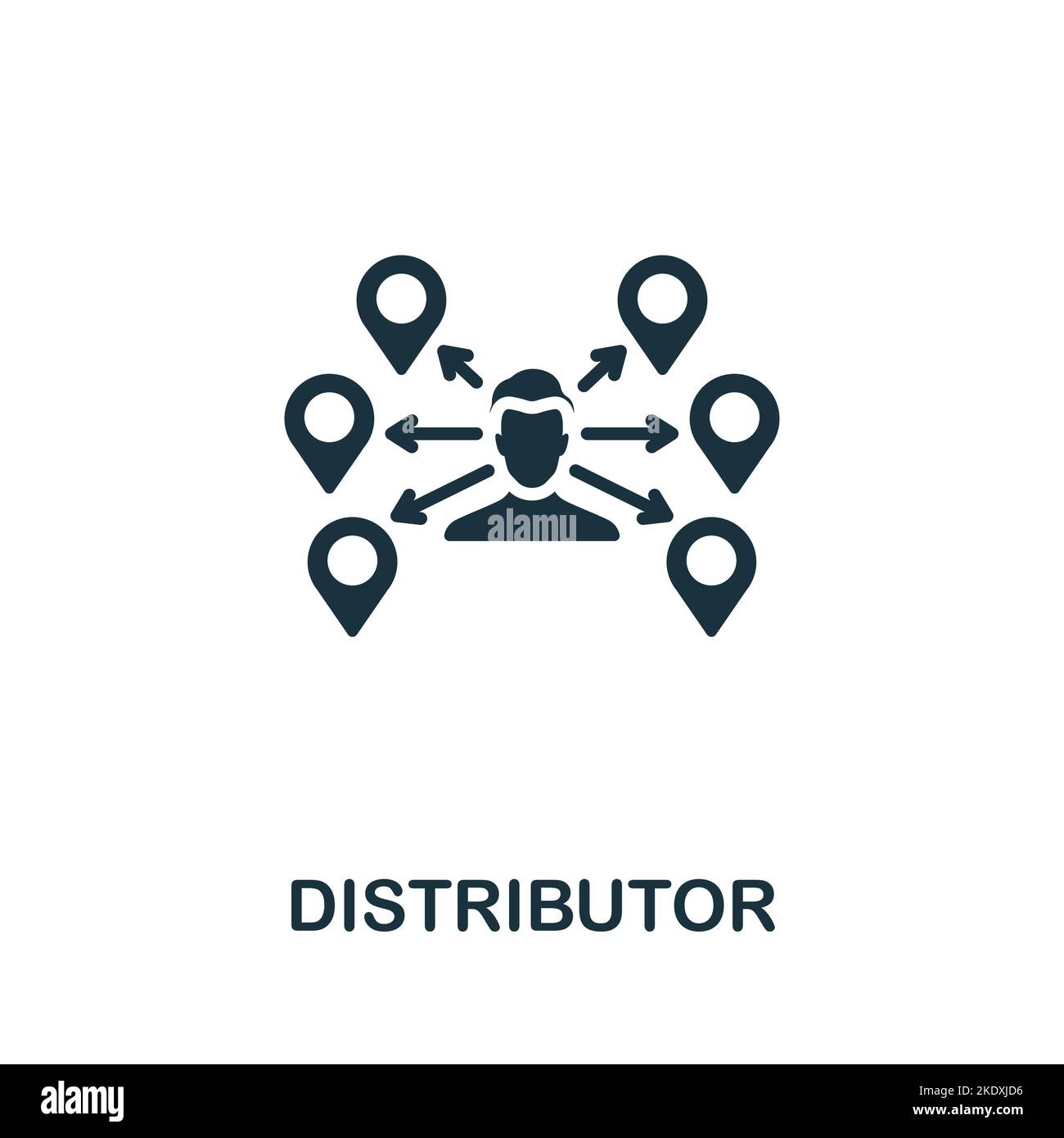 alamy

DISTRIBUTOR

alamy

Image ID: 2KDXJD6
www.alamy.com