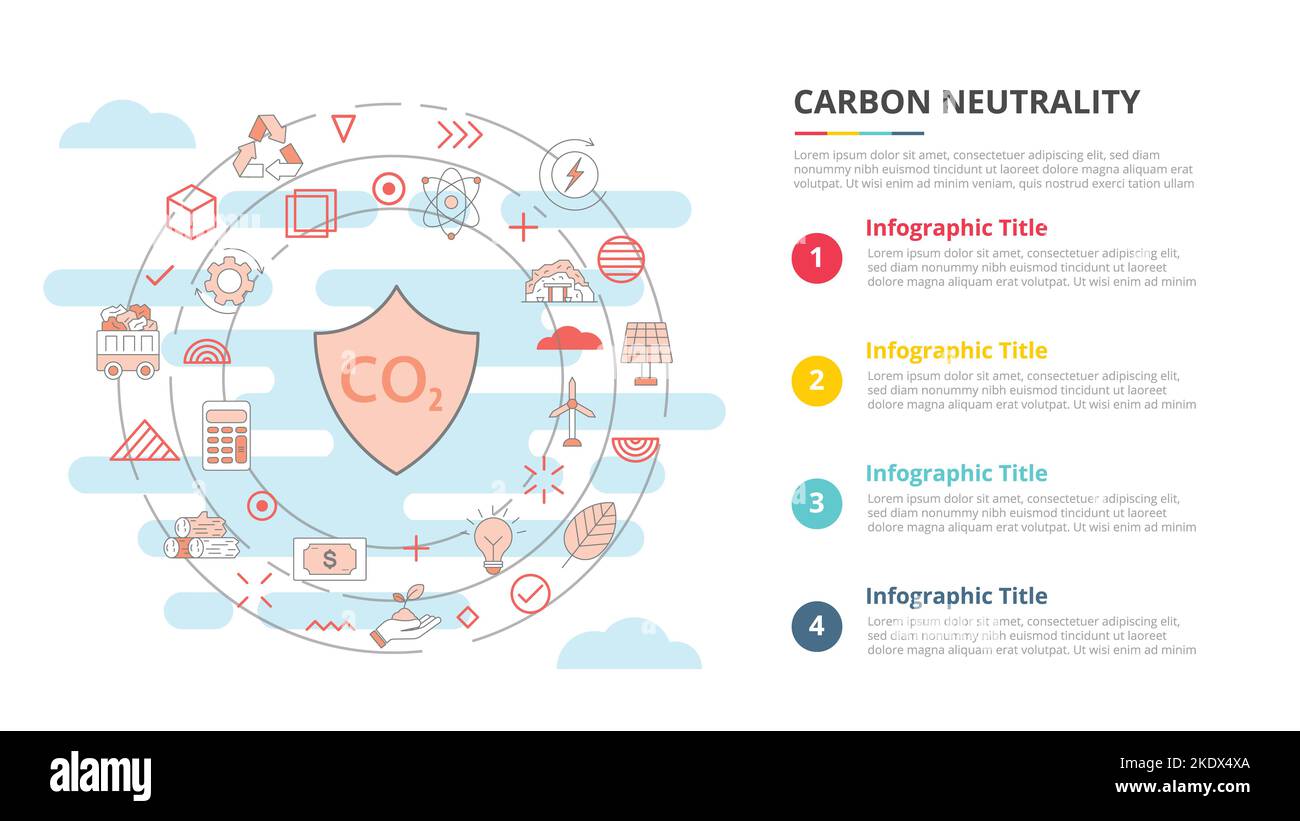 $CO_2$

CARBON NEUTRALITY

Lorem ipsum dolor sit amet, consectetuer adipiscing elit, sed diam nonummy nibh euismod tincidunt ut laoreet dolore magna aliquam erat volutpat. Ut wisi enim ad minim veniam, quis nostrud exerci tation ullam

1

Infographic Title

Lorem ipsum dolor sit amet, consectetuer adipiscing elit, sed diam nonummy nibh euismod tincidunt ut laoreet dolore magna aliquam erat volutpat. Ut wisi enim ad minim

2

Infographic Title

Lorem ipsum dolor sit amet, consectetuer adipiscing elit, sed diam nonummy nibh euismod tincidunt ut laoreet dolore magna aliquam erat volutpat. Ut wisi enim ad minim

3

Infographic Title

Lorem ipsum dolor sit amet, consectetuer adipiscing elit, sed diam nonummy nibh euismod tincidunt ut laoreet dolore magna aliquam erat volutpat. Ut wisi enim ad minim

4

Infographic Title

Lorem ipsum dolor sit amet, consectetuer adipiscing elit, sed diam nonummy nibh euismod tincidunt ut laoreet dolore magna aliquam erat volutpat. Ut wisi enim ad minim

alamy

Image ID: 2KDX4XA
www.alamy.com