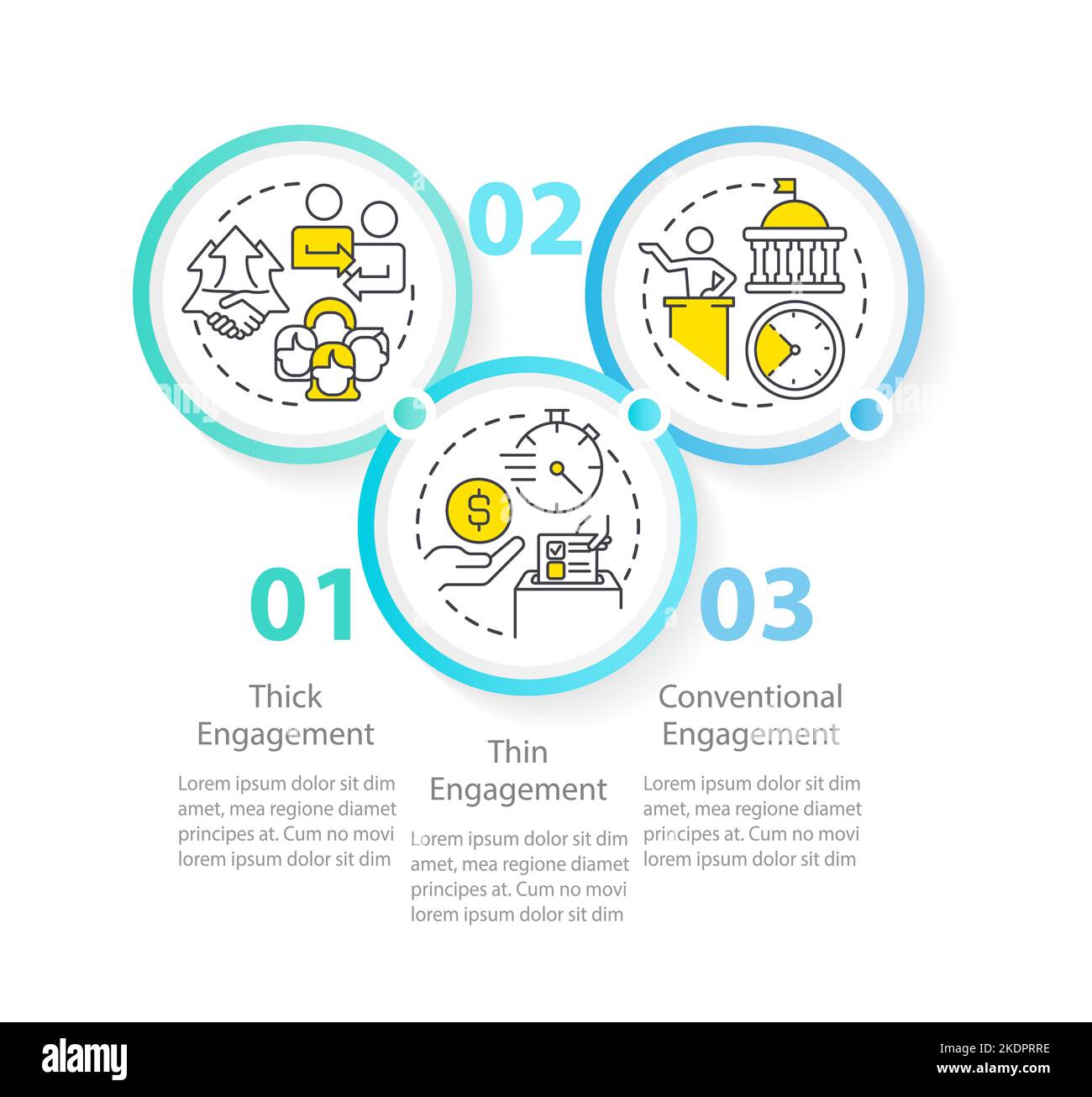 02

01

03

Thick Engagement

Lorem ipsum dolor sit dim amet, mea regione diamet principes at. Cum no movi lorem ipsum dolor sit dim

Thin Engagement

Lorem ipsum dolor sit dim amet, mea regione diamet principes at. Cum no movi lorem ipsum dolor sit dim

Conventional Engagement

Lorem ipsum dolor sit dim amet, mea regione diamet principes at. Cum no movi lorem ipsum dolor sit dim

alamy

Image ID: 2KDPRRE
www.alamy.com