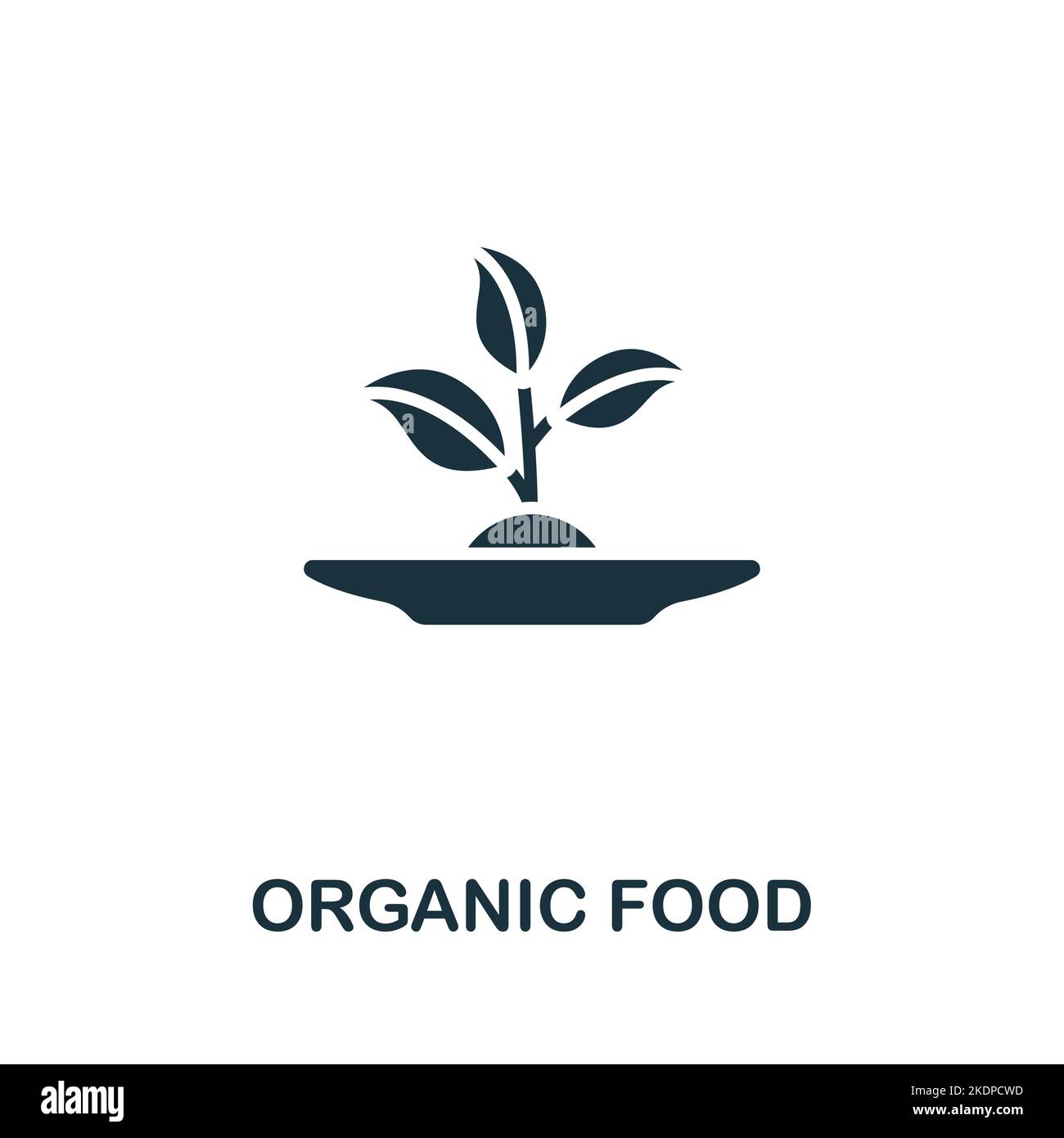 alamy

ORGANIC FOOD

alamy

Image ID: 2KDPCWD
www.alamy.com