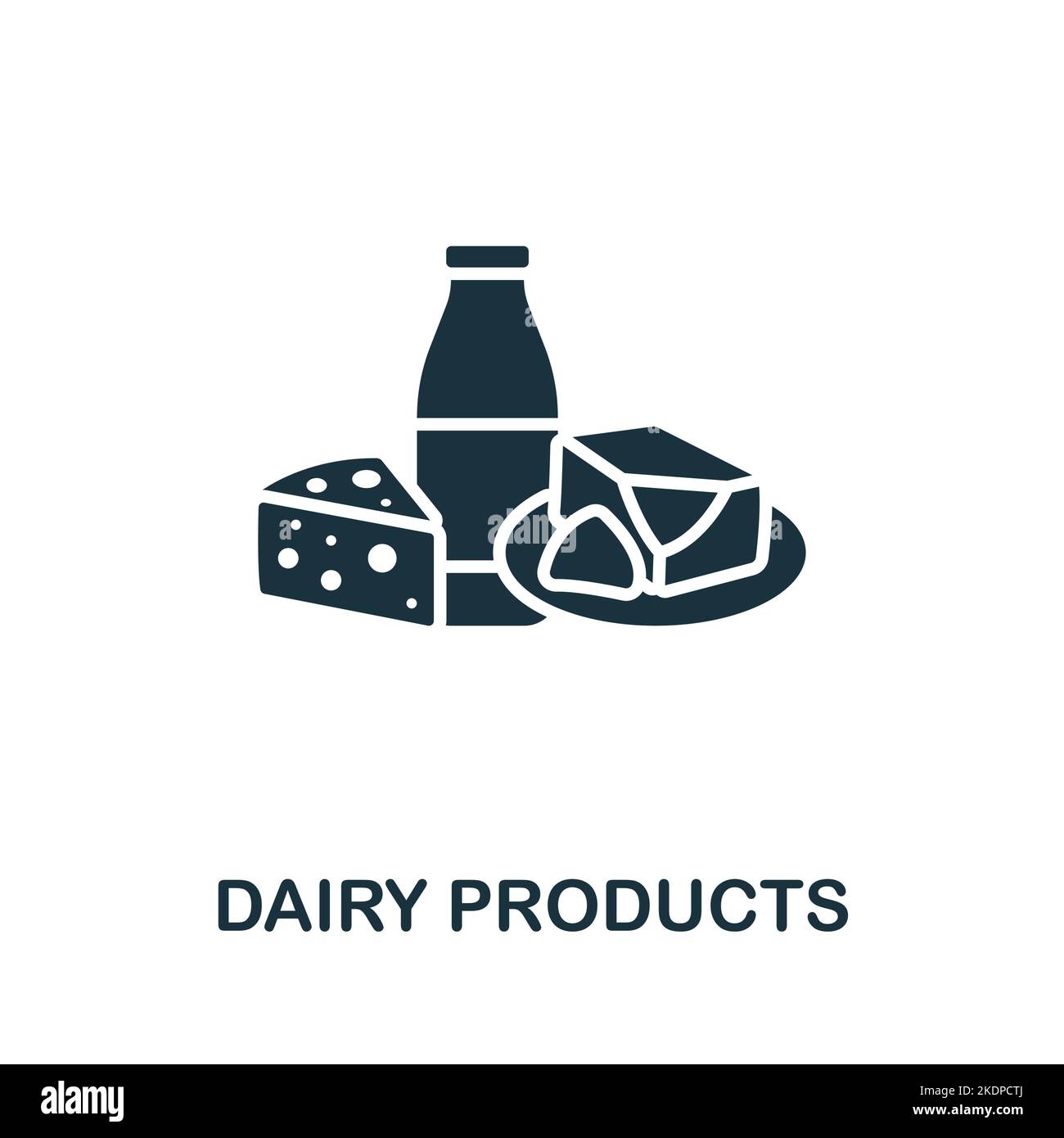 alamy

DAIRY PRODUCTS

alamy

Image ID: 2KDPCTJ
www.alamy.com