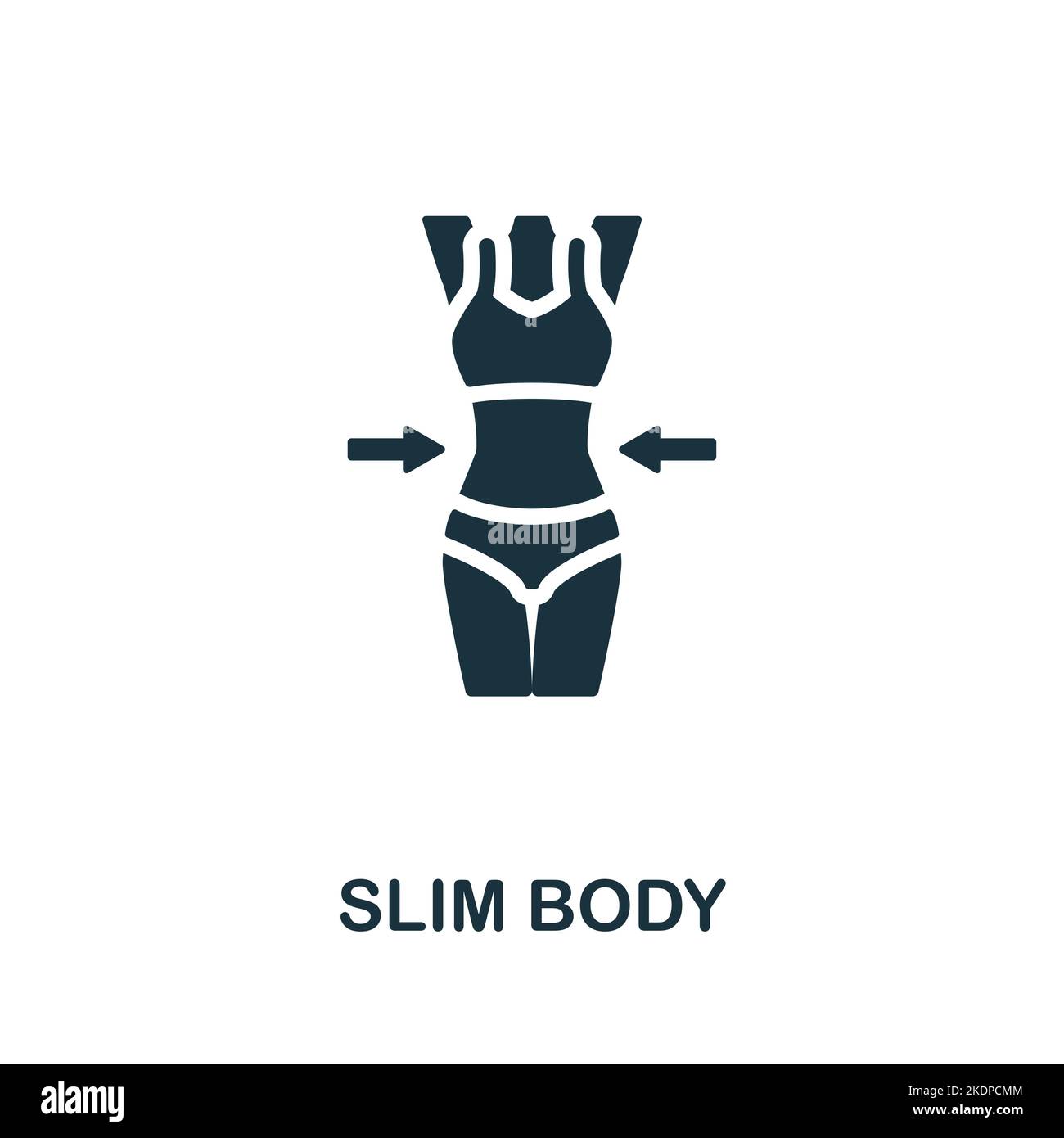 a
alamy
SLIM BODY
alamy
Image ID: 2KDPCMM
www.alamy.com