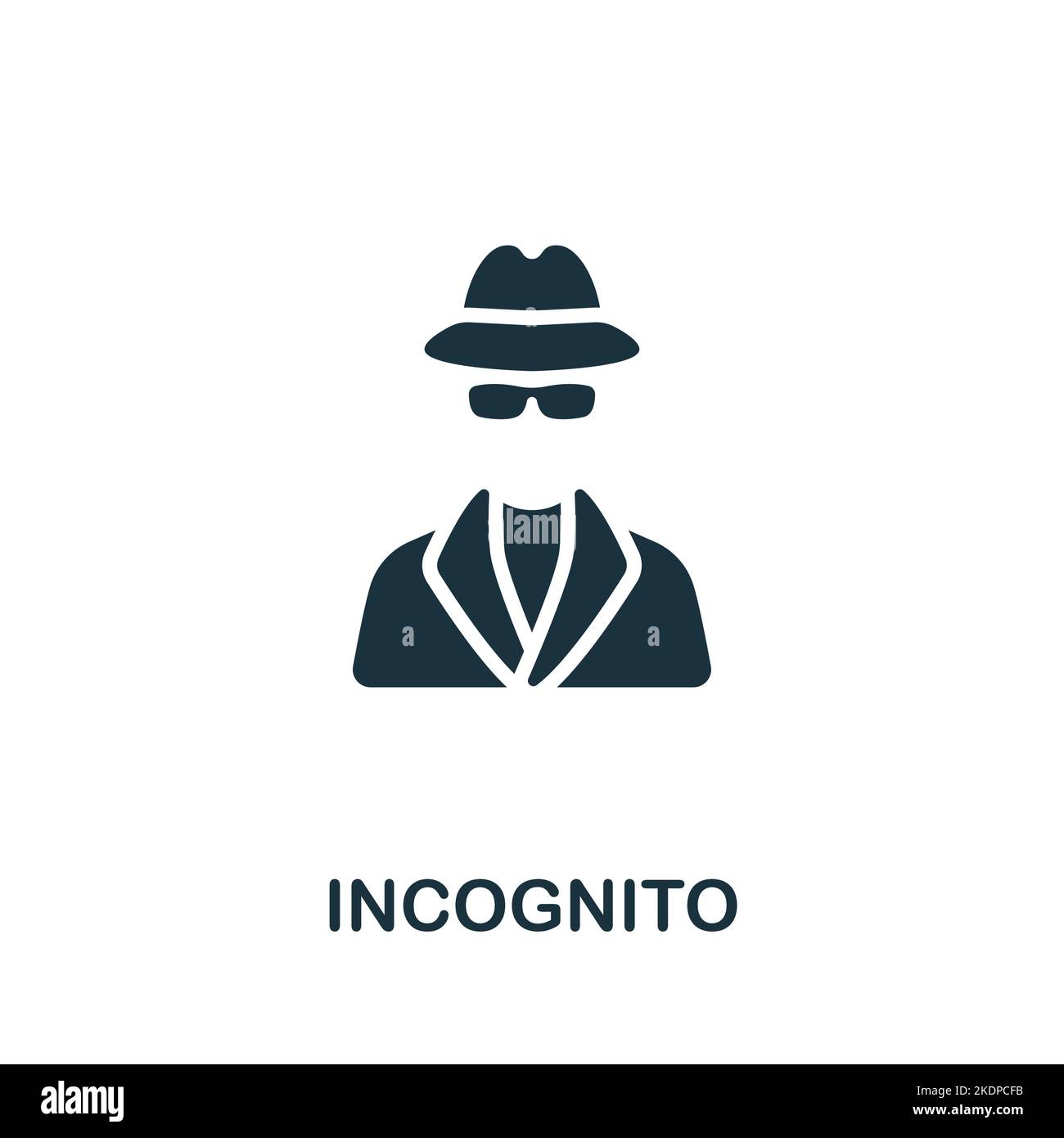 alamy

a a

INCOGNITO

alamy

Image ID: 2KDPCFB
www.alamy.com