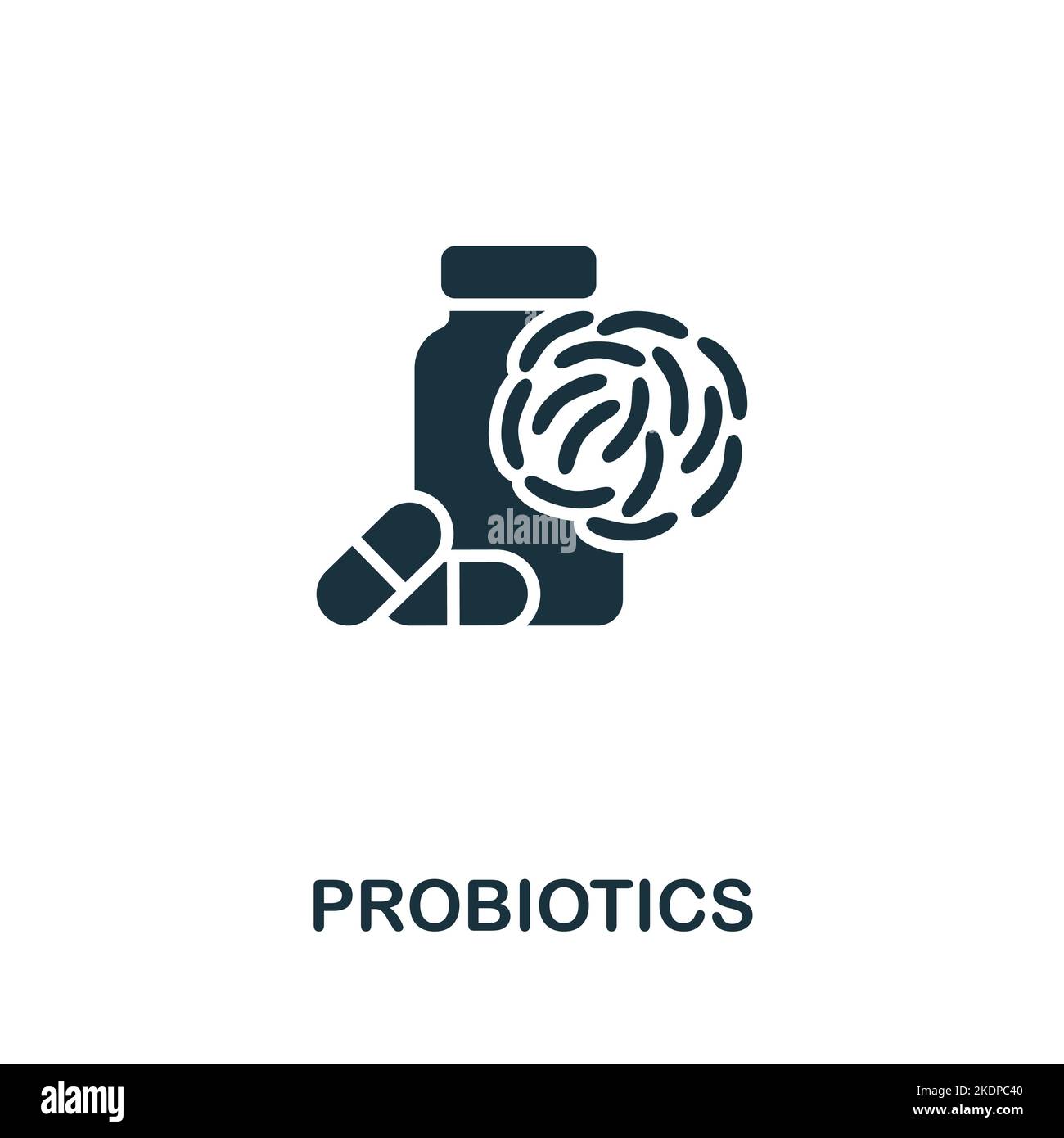 alamy

PROBIOTICS

alamy

Image ID: 2KDPC40
www.alamy.com