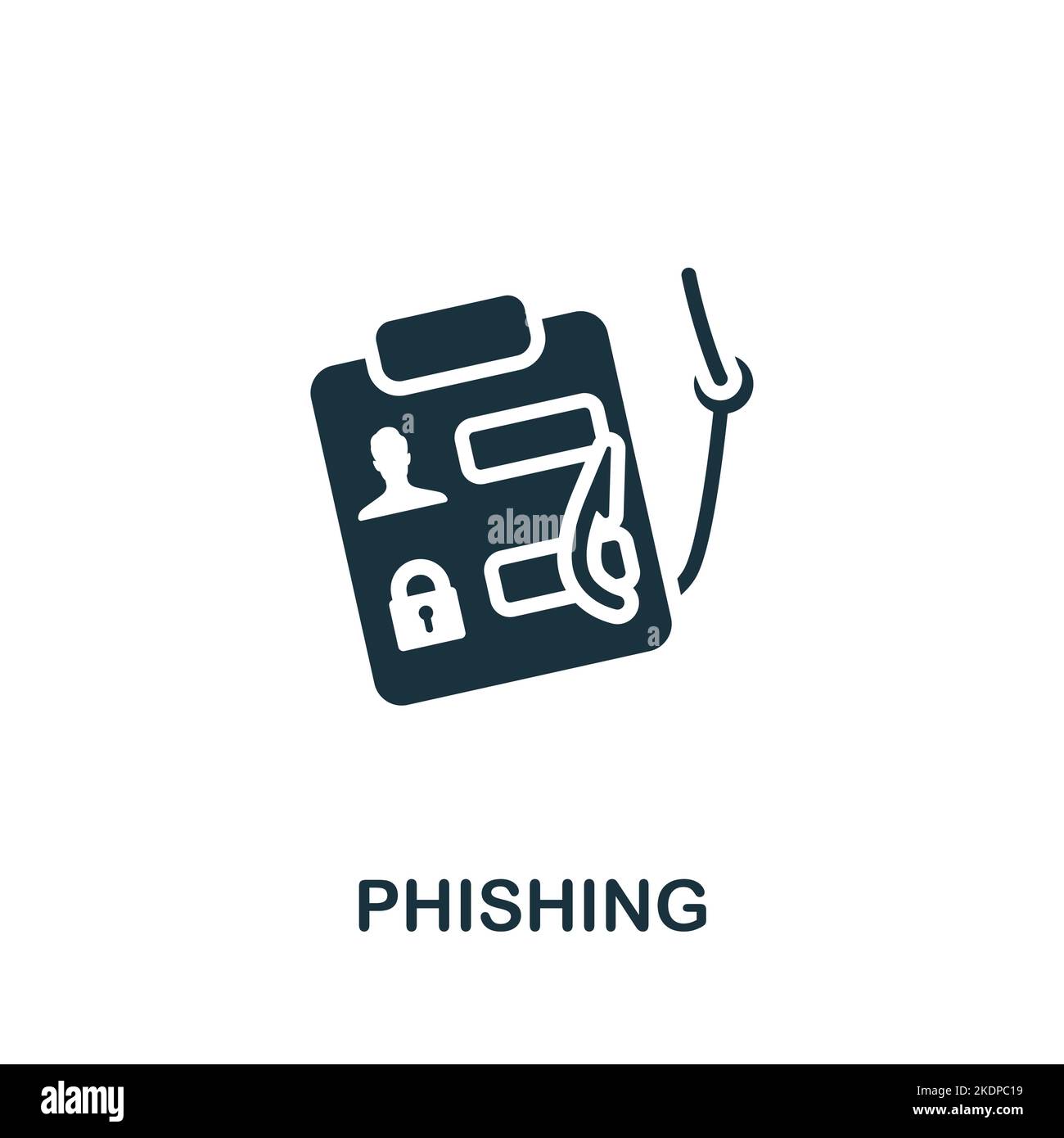 alamy

PHISHING

alamy

Image ID: 2KDPC19
www.alamy.com