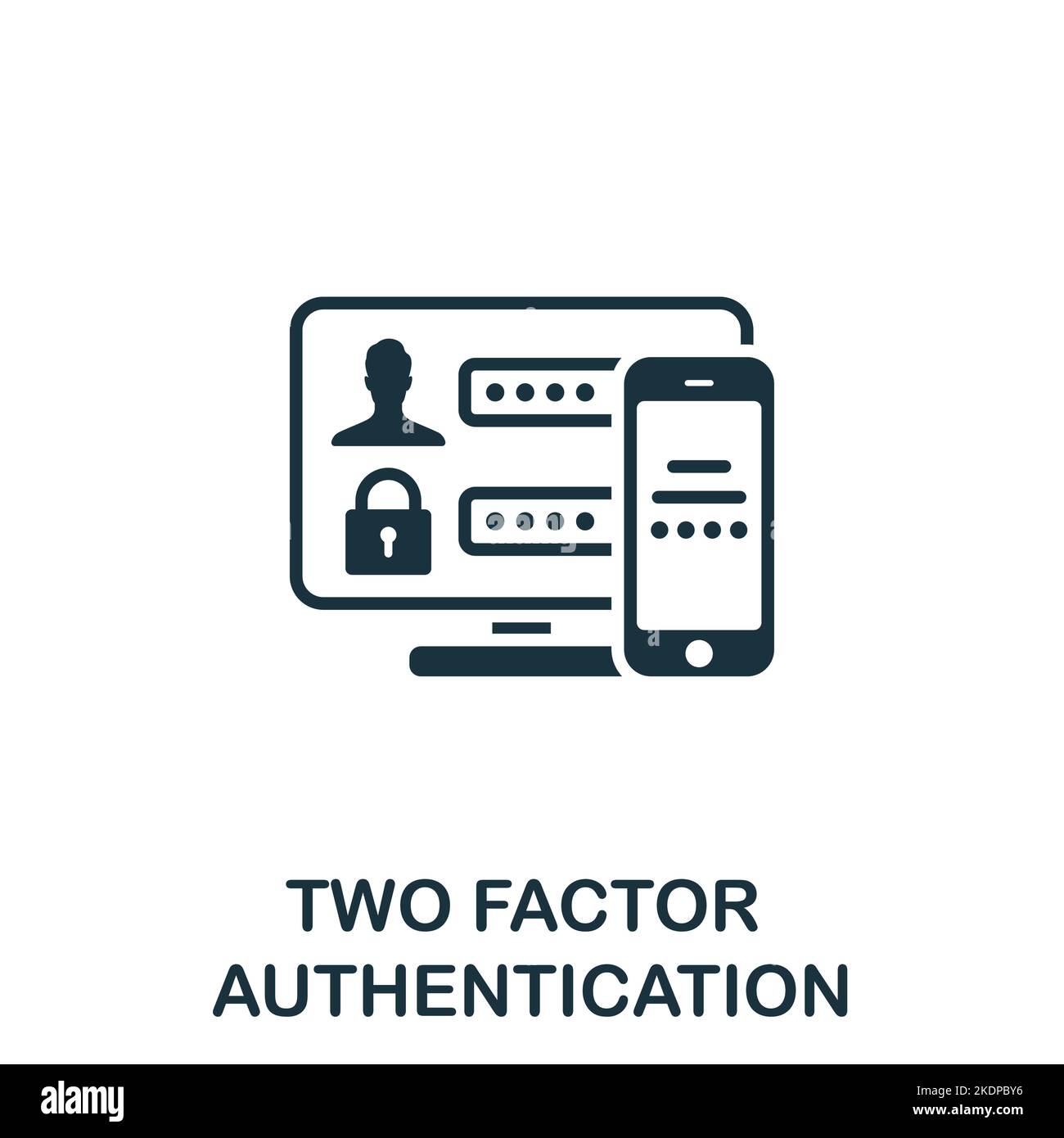 TWO FACTOR AUTHENTICATION

alamy

Image ID: 2KDPBY6
www.alamy.com