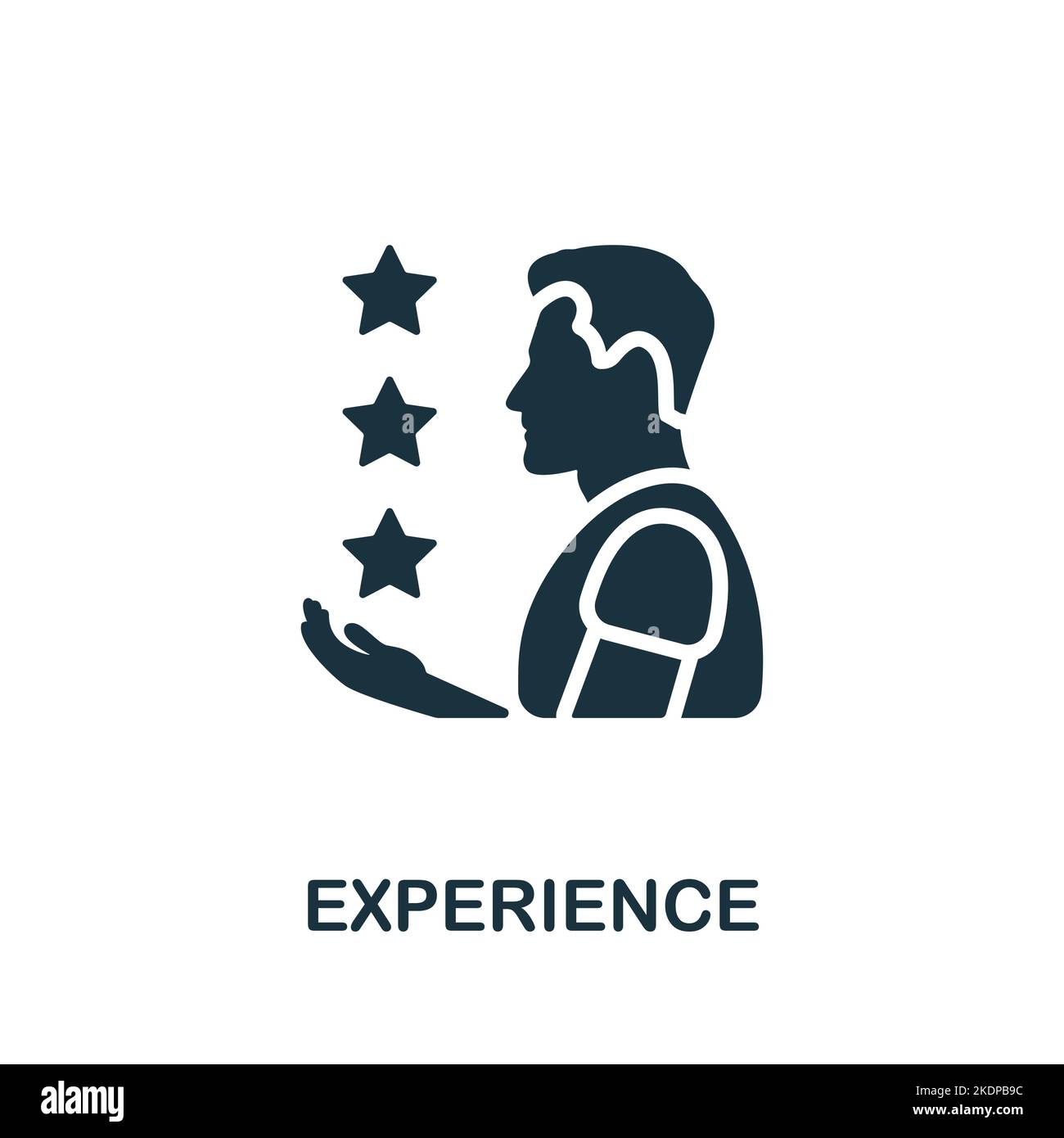 EXPERIENCE

alamy

Image ID: 2KDPB9C
www.alamy.com