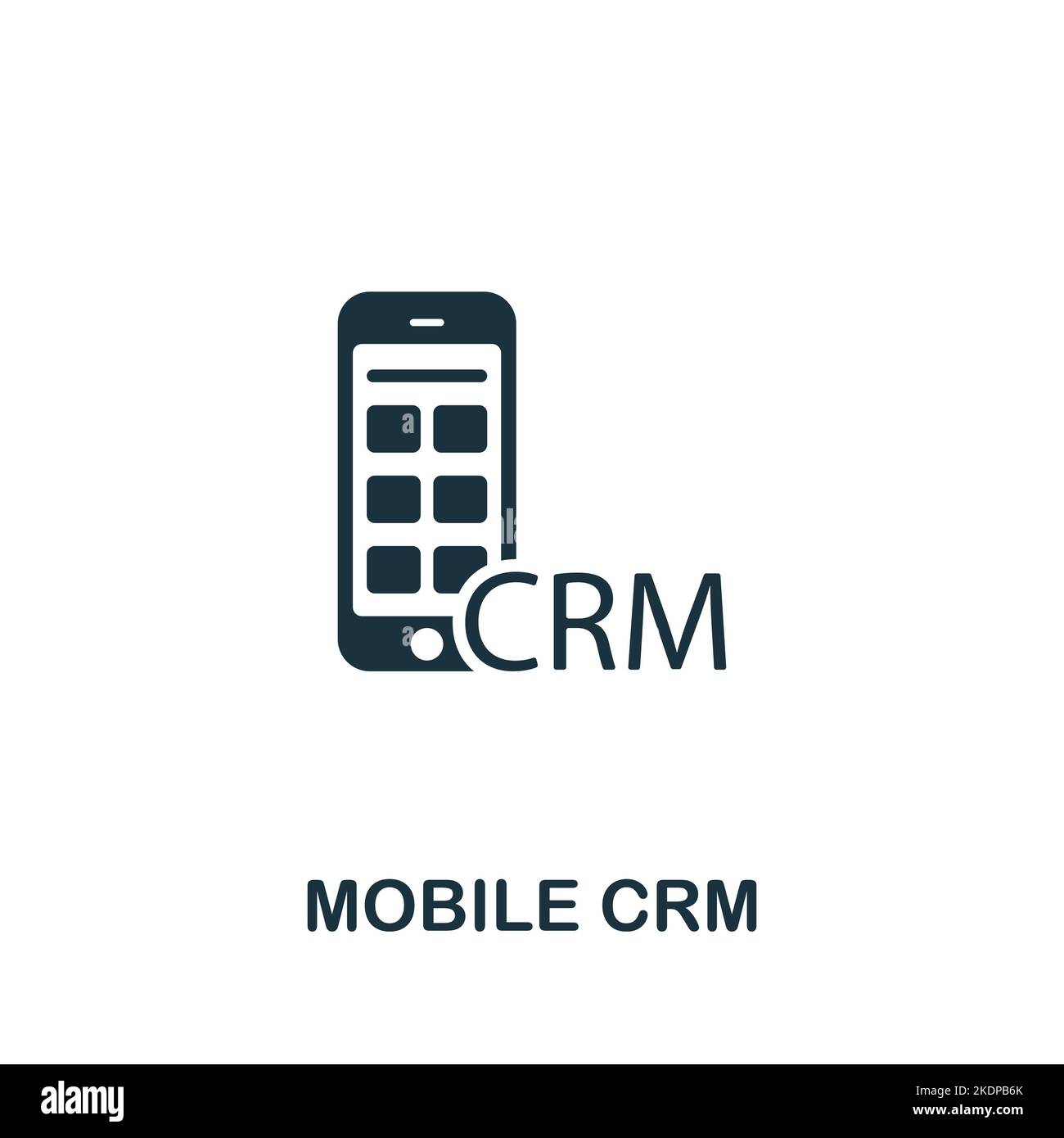 CRM

MOBILE CRM

alamy

Image ID: 2KDPB6K
www.alamy.com