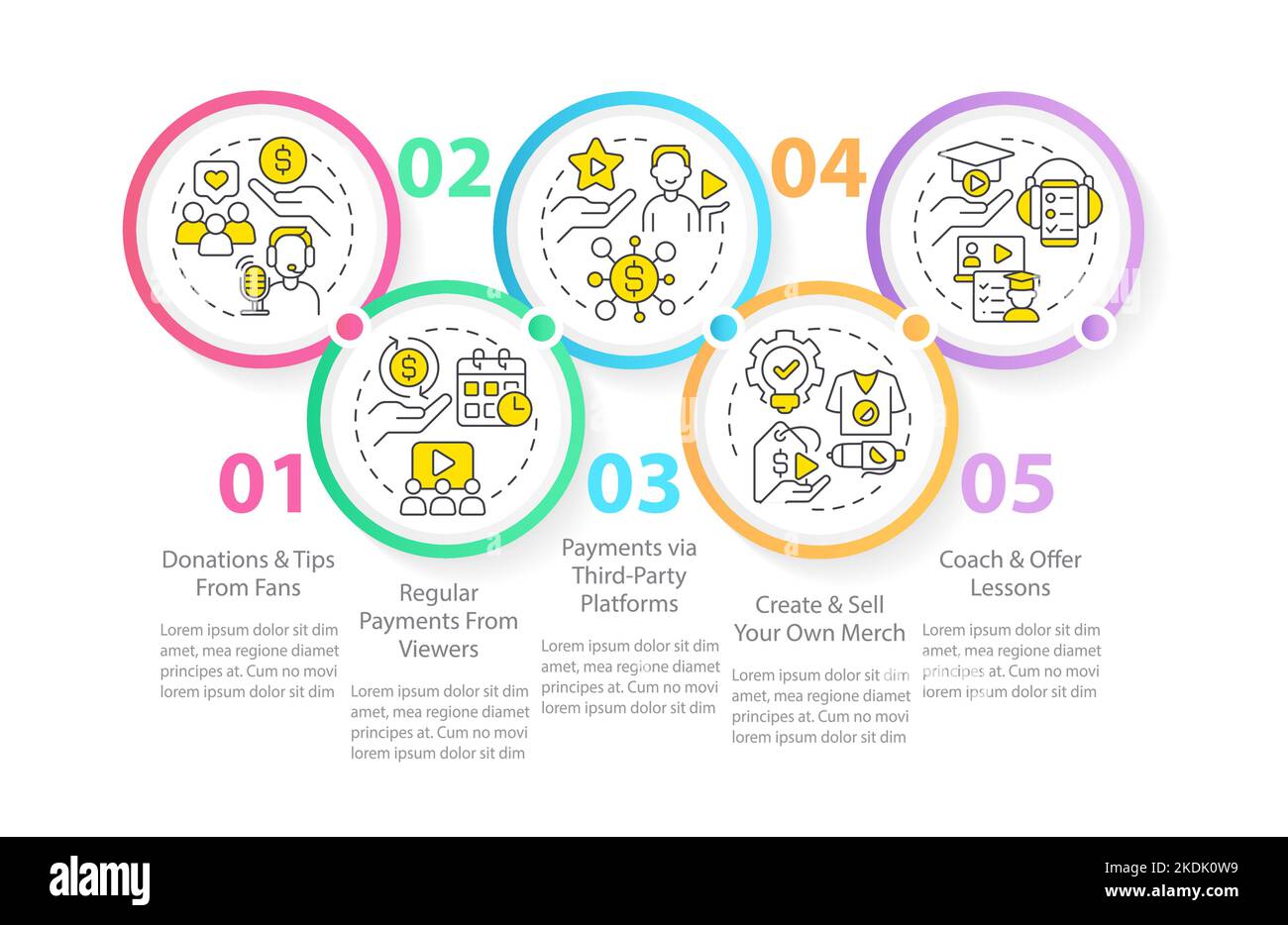 01

Donations & Tips From Fans

Lorem ipsum dolor sit dim amet, mea regione diamet principes at. Cum no movi lorem ipsum dolor sit dim

02

Regular Payments From Viewers

Lorem ipsum dolor sit dim amet, mea regione diamet principes at. Cum no movi lorem ipsum dolor sit dim

03

Payments via Third-Party Platforms

Lorem ipsum dolor sit dim amet, mea regione diamet principes at. Cum no movi lorem ipsum dolor sit dim

04

Create & Sell Your Own Merch

Lorem ipsum dolor sit dim amet, mea regione diamet principes at. Cum no movi lorem ipsum dolor sit dim

05

Coach & Offer Lessons

Lorem ipsum dolor sit dim amet, mea regione diamet principes at. Cum no movi lorem ipsum dolor sit dim

alamy

Image ID: 2KDK0W9
www.alamy.com