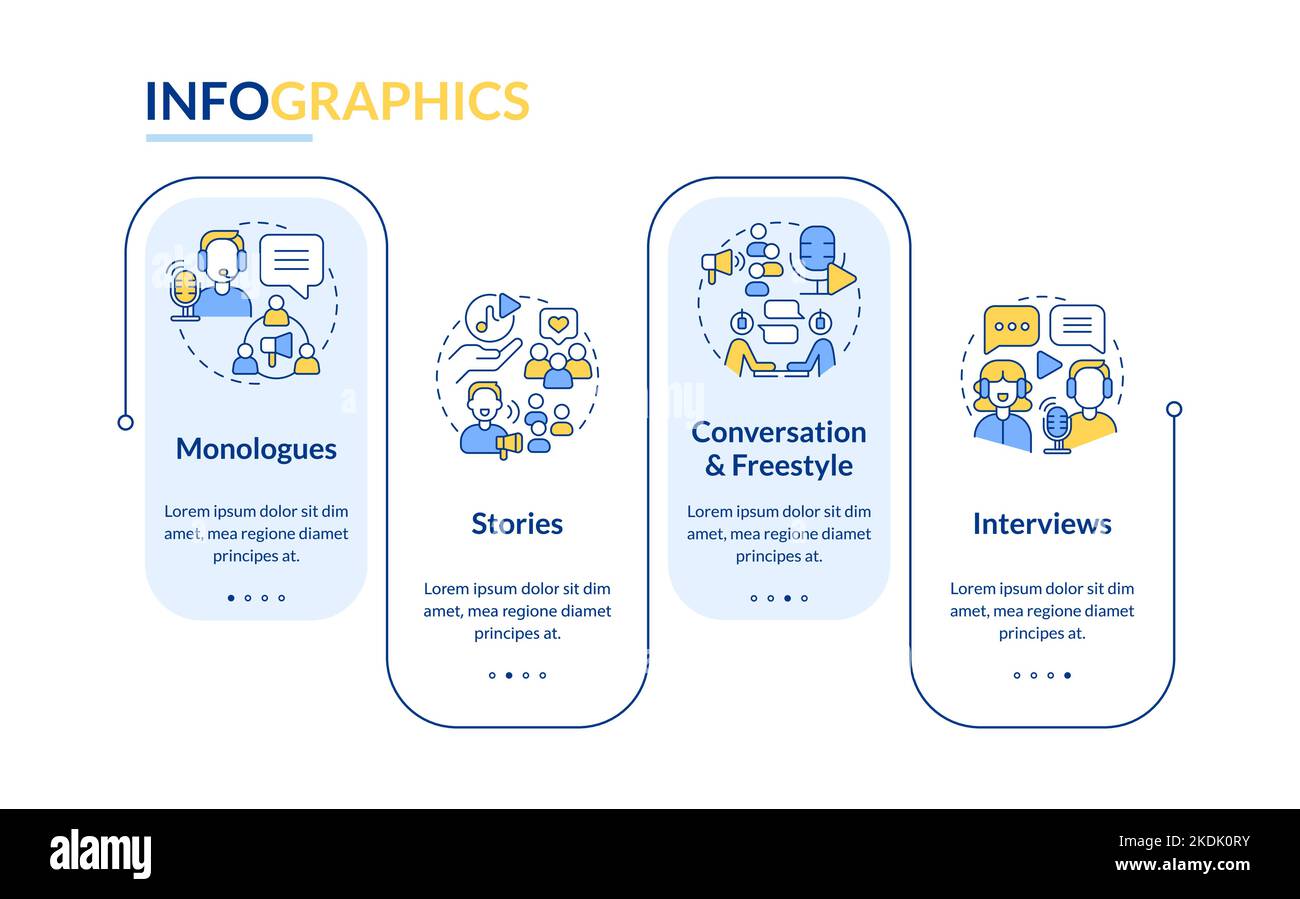 INFOGRAPHICS

Monologues

Lorem ipsum dolor sit dim amet, mea regione diamet principes at.

Stories

Lorem ipsum dolor sit dim amet, mea regione diamet principes at.

Conversation & Freestyle

Lorem ipsum dolor sit dim amet, mea regione diamet principes at.

Interviews

Lorem ipsum dolor sit dim amet, mea regione diamet principes at.

alamy

Image ID: 2KDK0RY
www.alamy.com