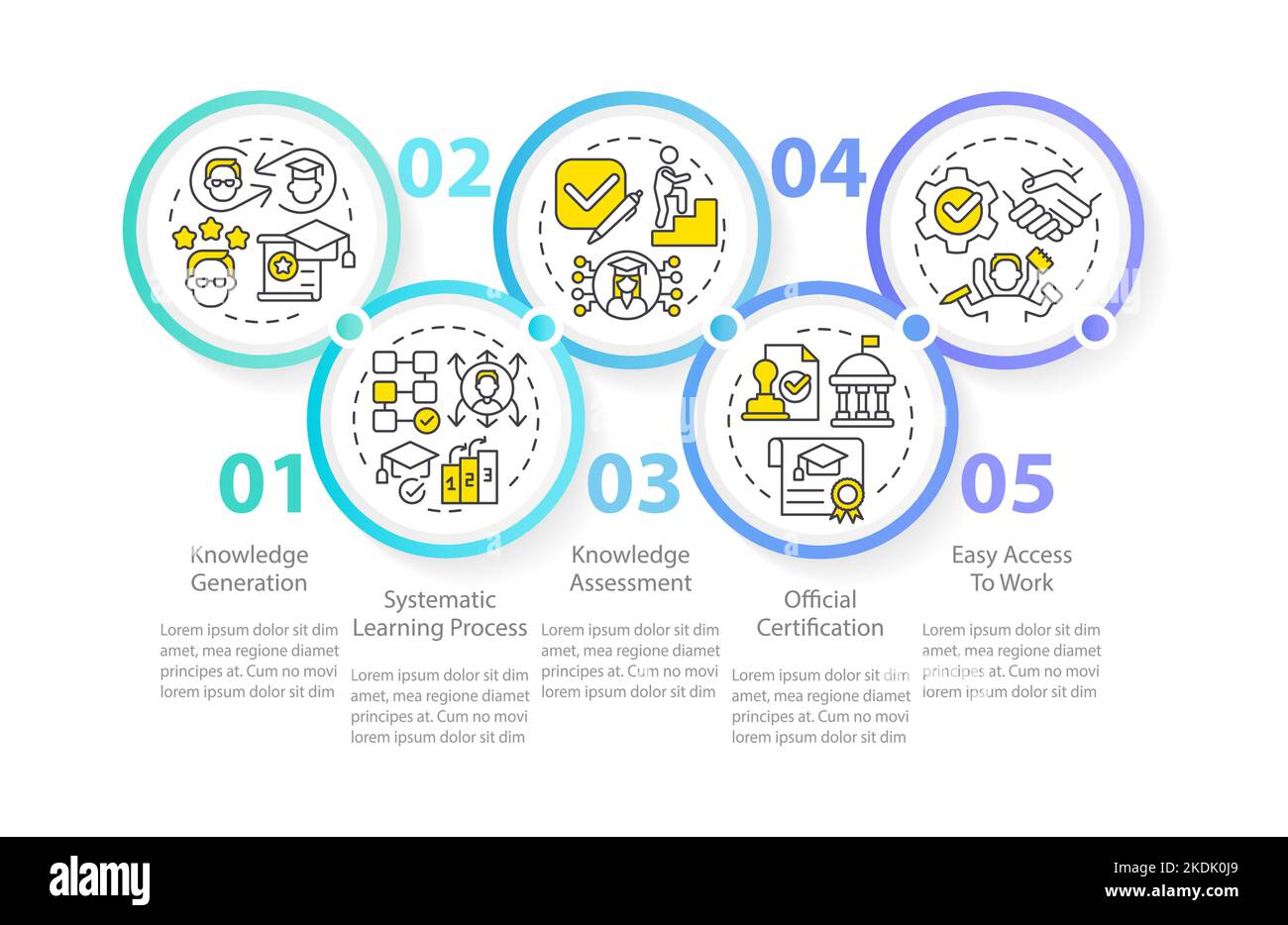 01

Knowledge Generation

Lorem ipsum dolor sit dim amet, mea regione diamet principes at. Cum no movi lorem ipsum dolor sit dim

02

Systematic Learning Process

Lorem ipsum dolor sit dim amet, mea regione diamet principes at. Cum no movi lorem ipsum dolor sit dim

03

Knowledge Assessment

Lorem ipsum dolor sit dim amet, mea regione diamet principes at. Cum no movi lorem ipsum dolor sit dim

04

Official Certification

Lorem ipsum dolor sit dim amet, mea regione diamet principes at. Cum no movi lorem ipsum dolor sit dim

05

Easy Access To Work

Lorem ipsum dolor sit dim amet, mea regione diamet principes at. Cum no movi lorem ipsum dolor sit dim

1 2 3

alamy

Image ID: 2KDK0J9
www.alamy.com