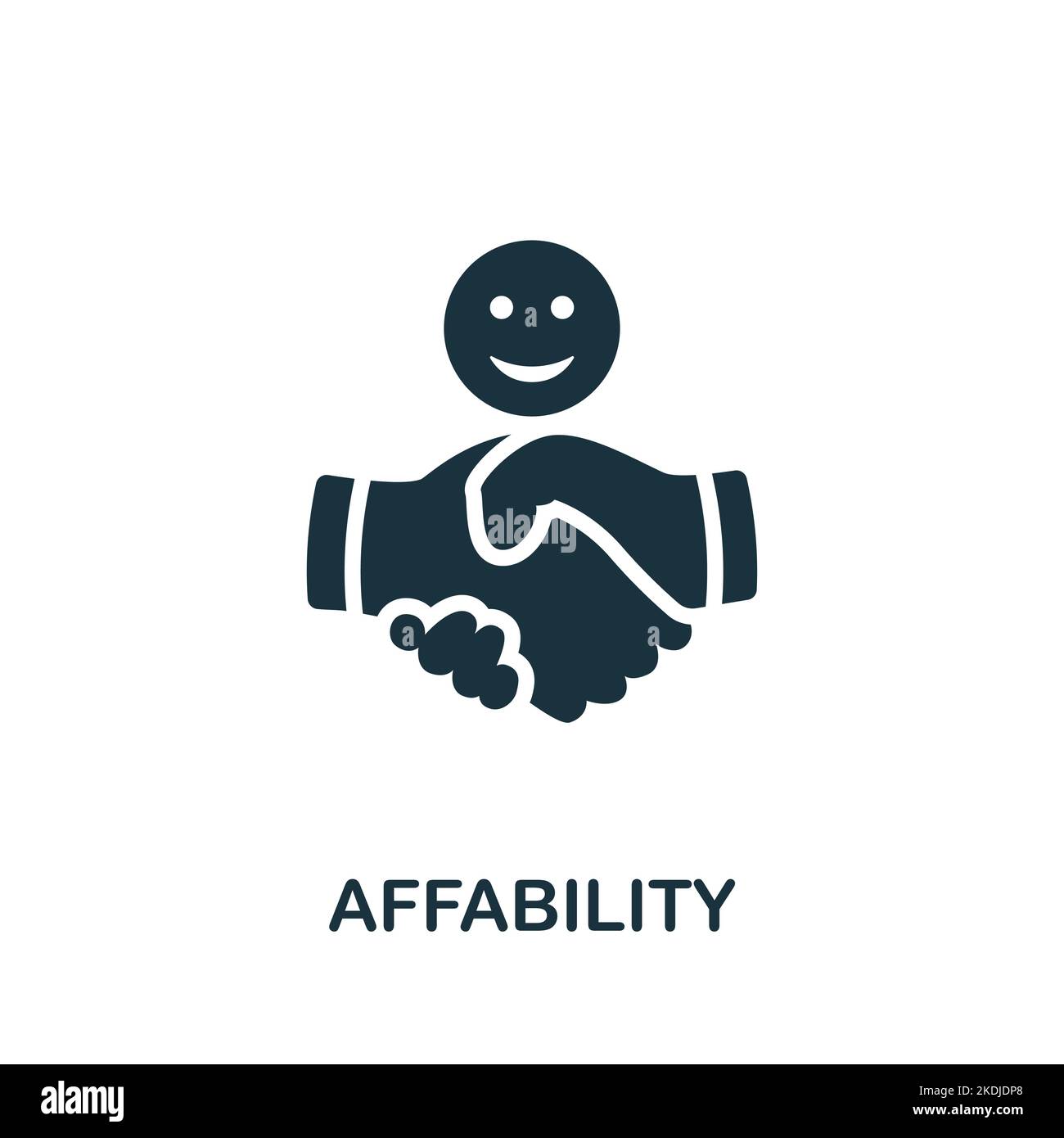 alamy

AFFABILITY

alamy

Image ID: 2KDJDP8
www.alamy.com