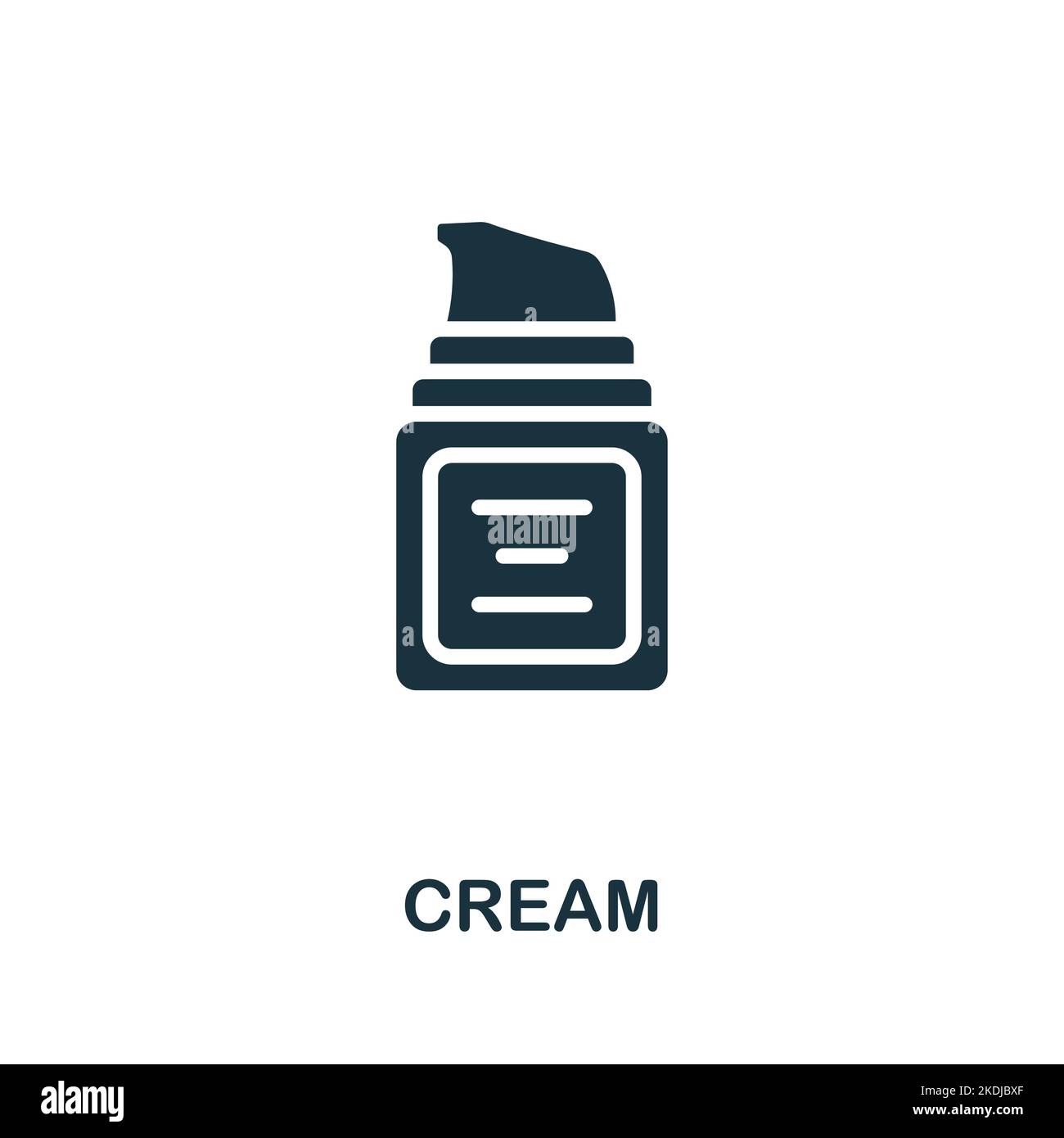 alamy

CREAM

alamy

Image ID: 2KDJBXF
www.alamy.com