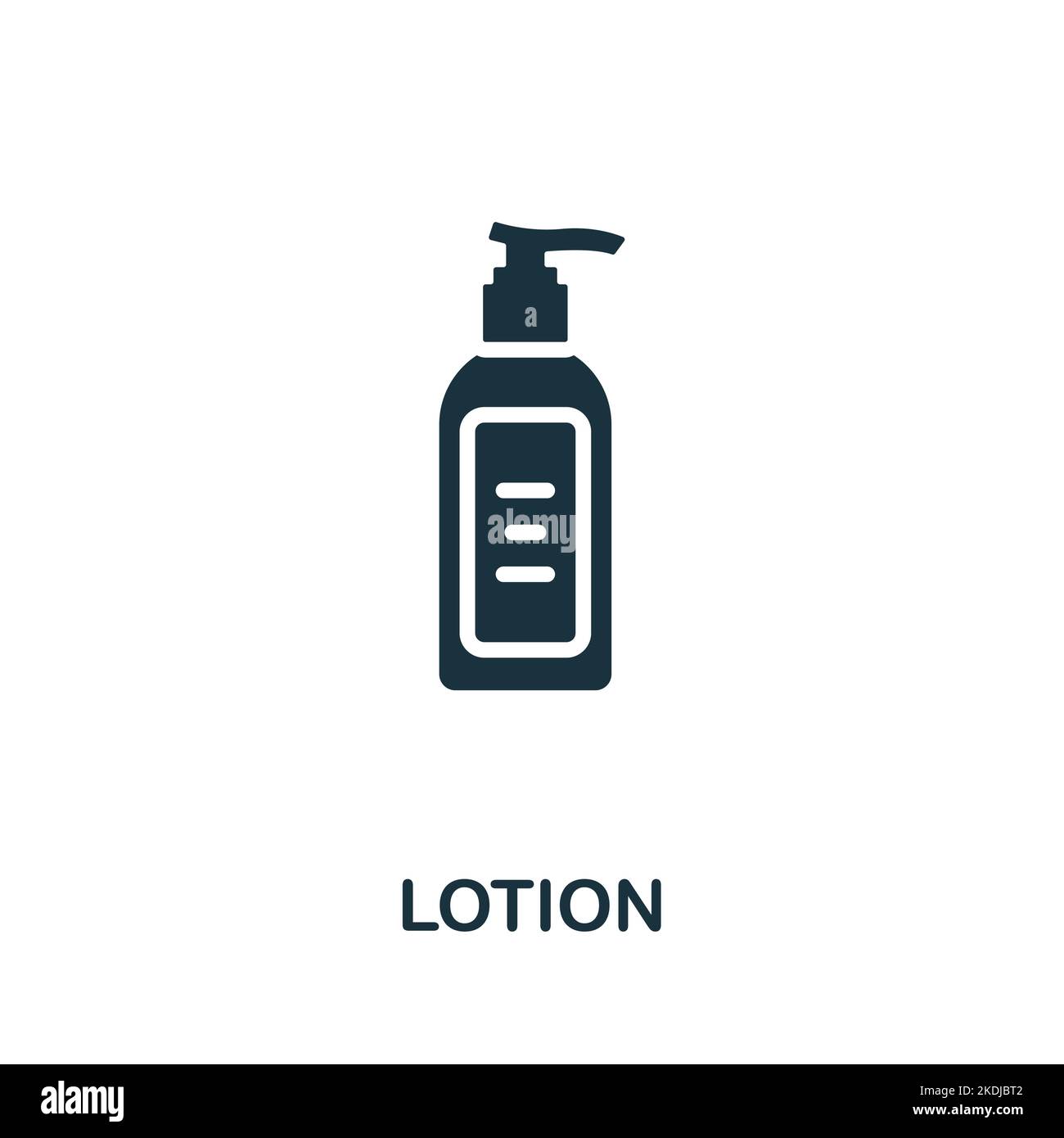 a
alamy

LOTION

alamy
Image ID: 2KDJBT2
www.alamy.com