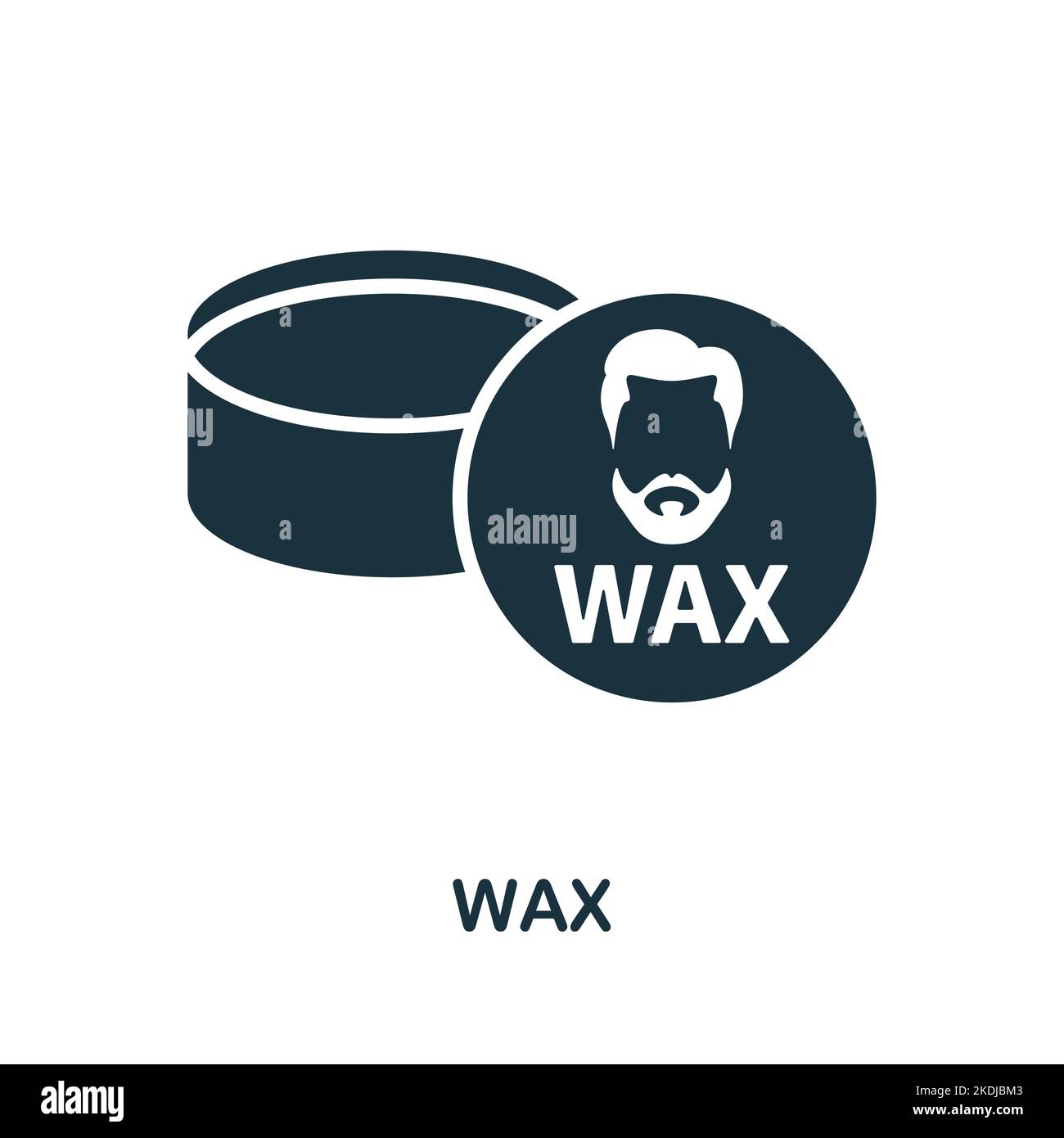 alamy

WAX

WAX

alamy

Image ID: 2KDJBM3
www.alamy.com