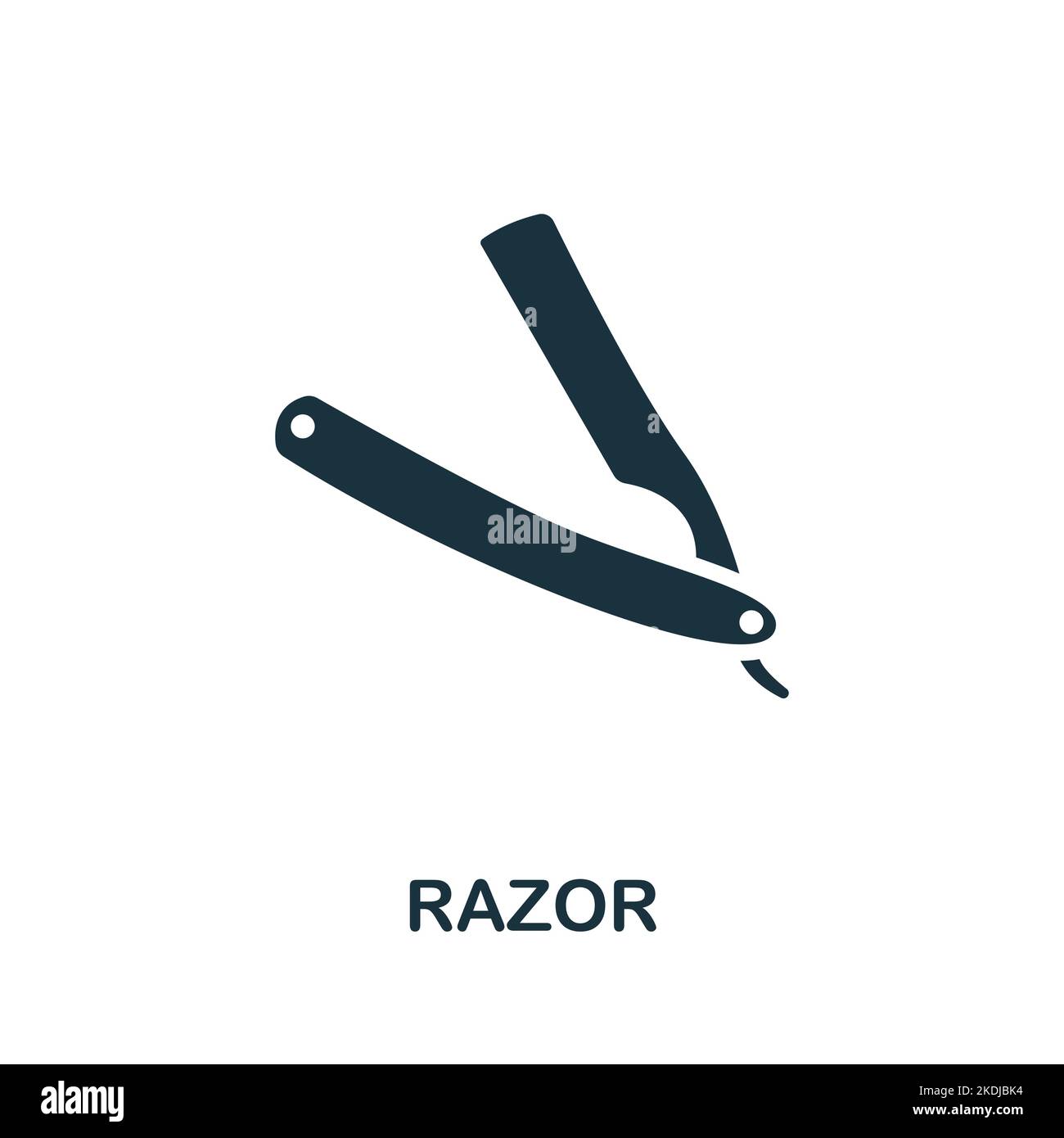 a
a
alamy
RAZOR

alamy
Image ID: 2KDJBK4
www.alamy.com