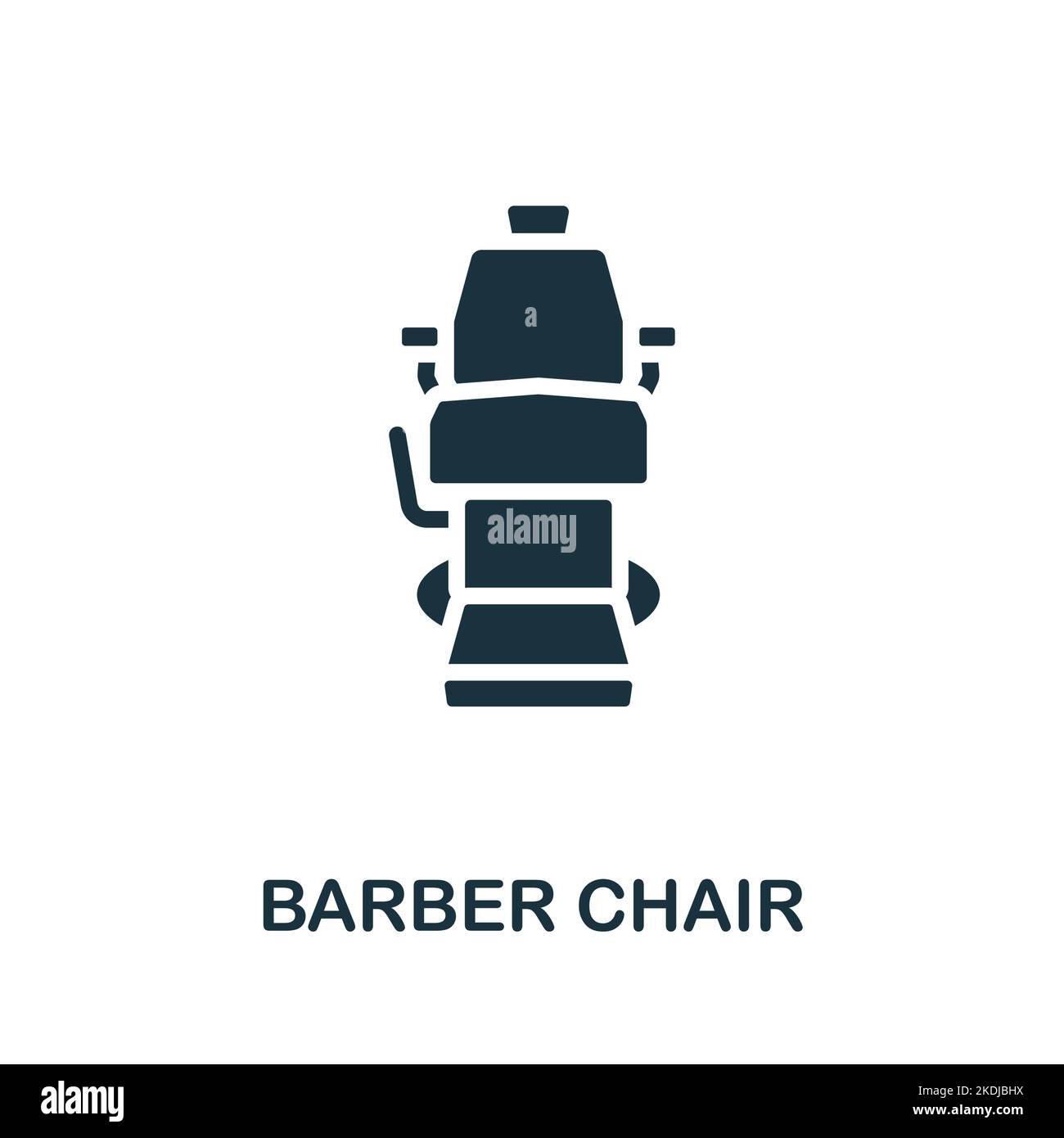 a

alamy

BARBER CHAIR

alamy

Image ID: 2KDJBHX
www.alamy.com