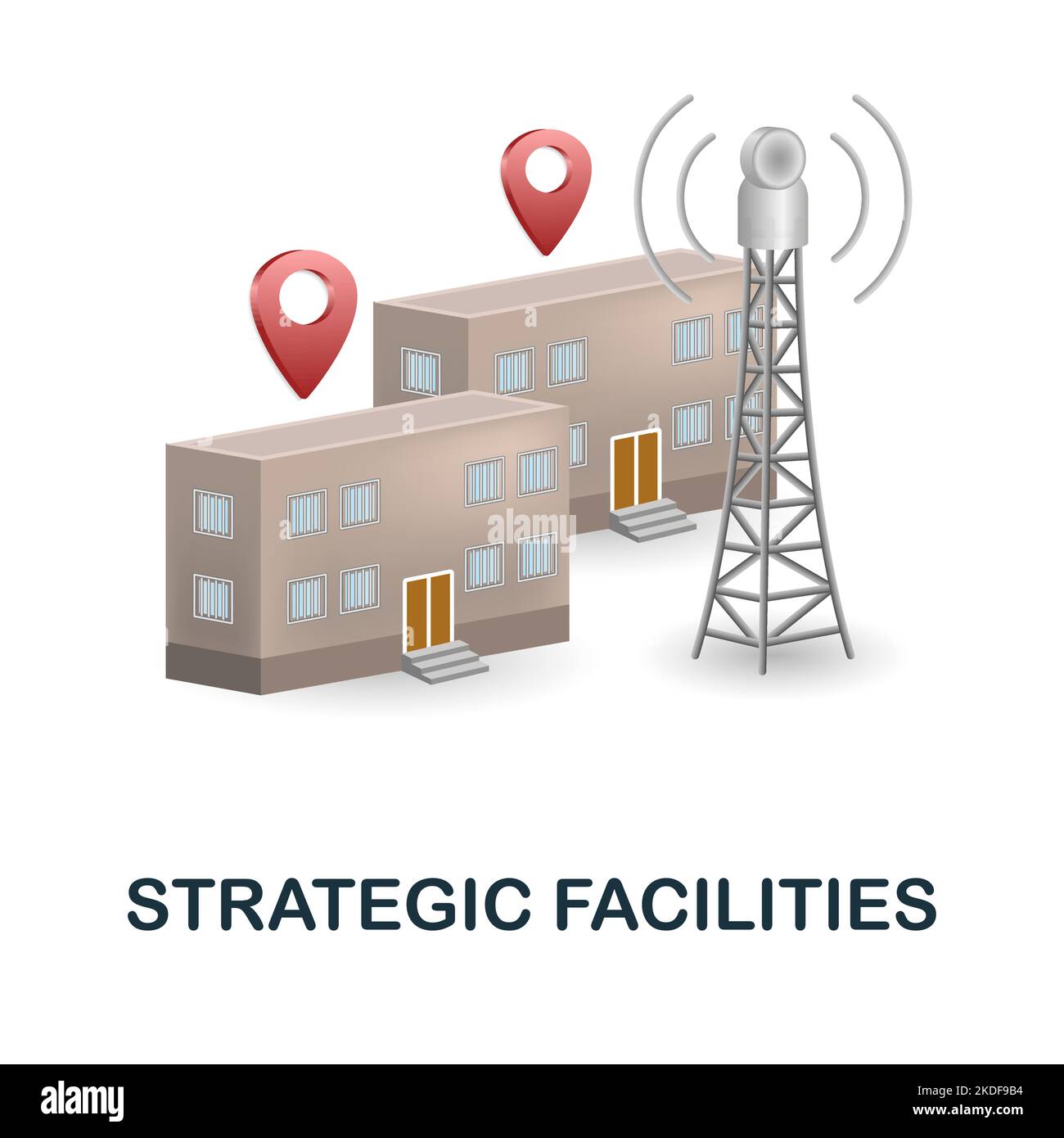 alamy

STRATEGIC FACILITIES

alamy

Image ID: 2KDF9B4
www.alamy.com