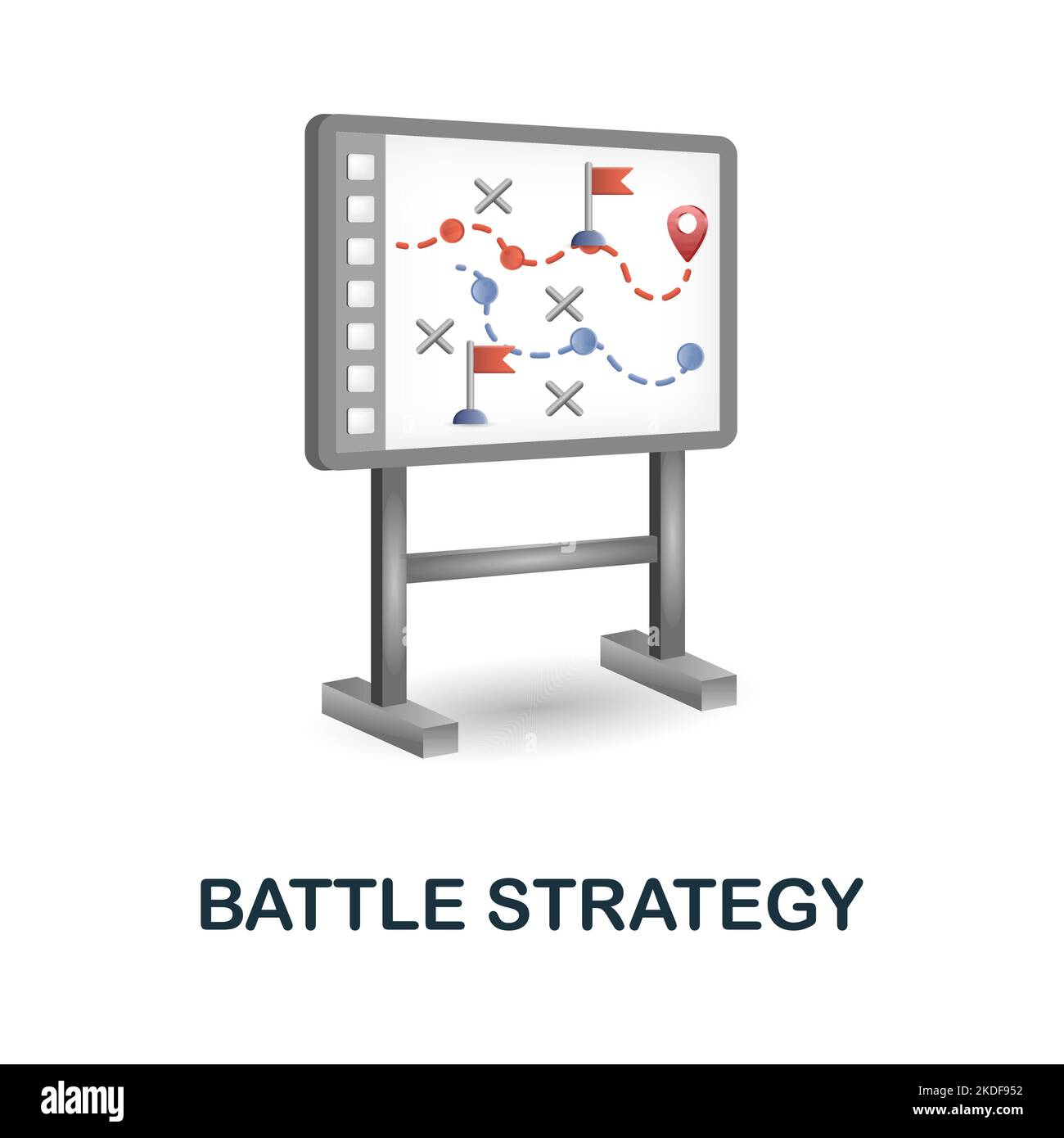 BATTLE STRATEGY

alamy

Image ID: 2KDF952
www.alamy.com