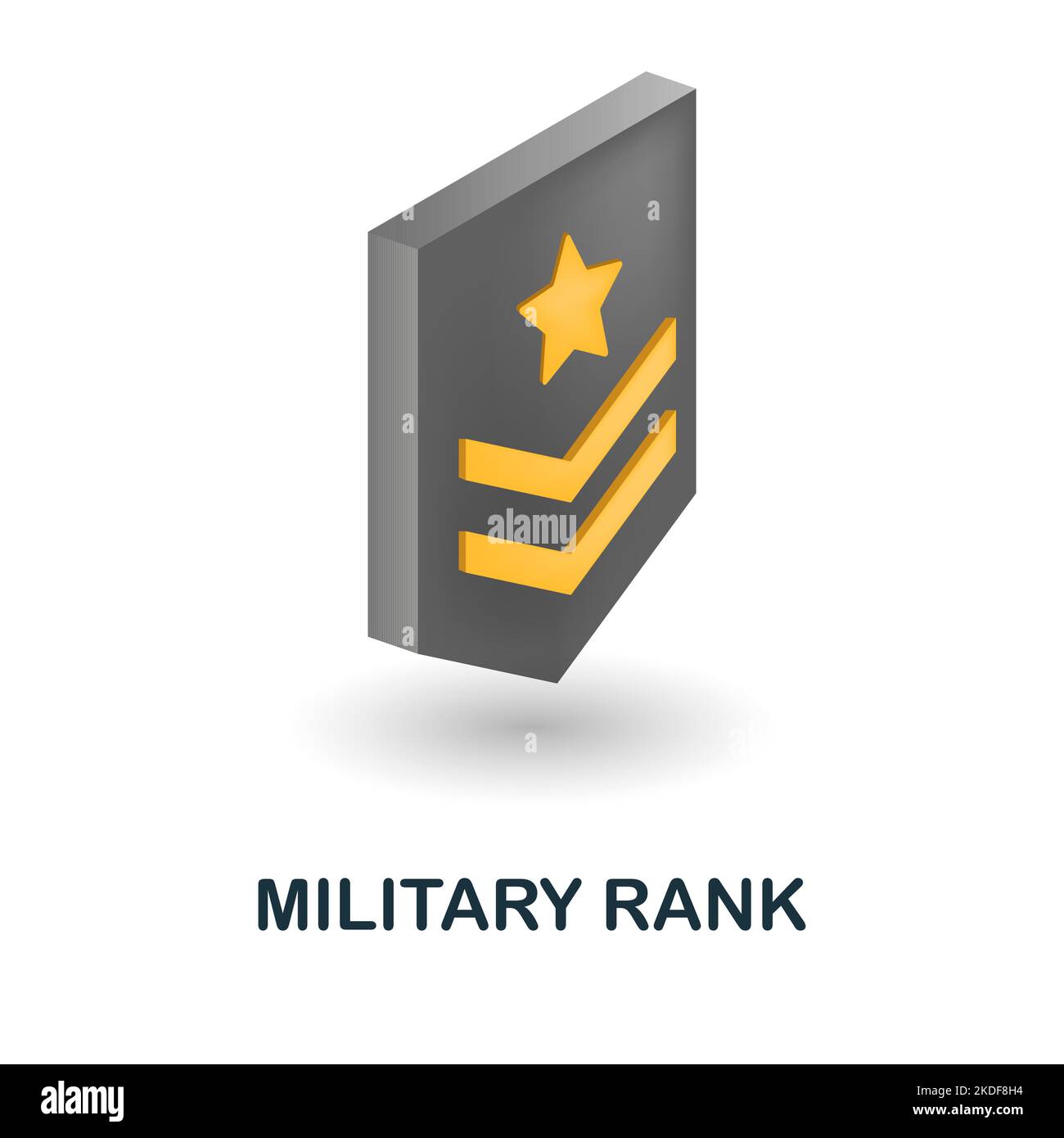 alamy

MILITARY RANK

alamy
Image ID: 2KDF8H4
www.alamy.com