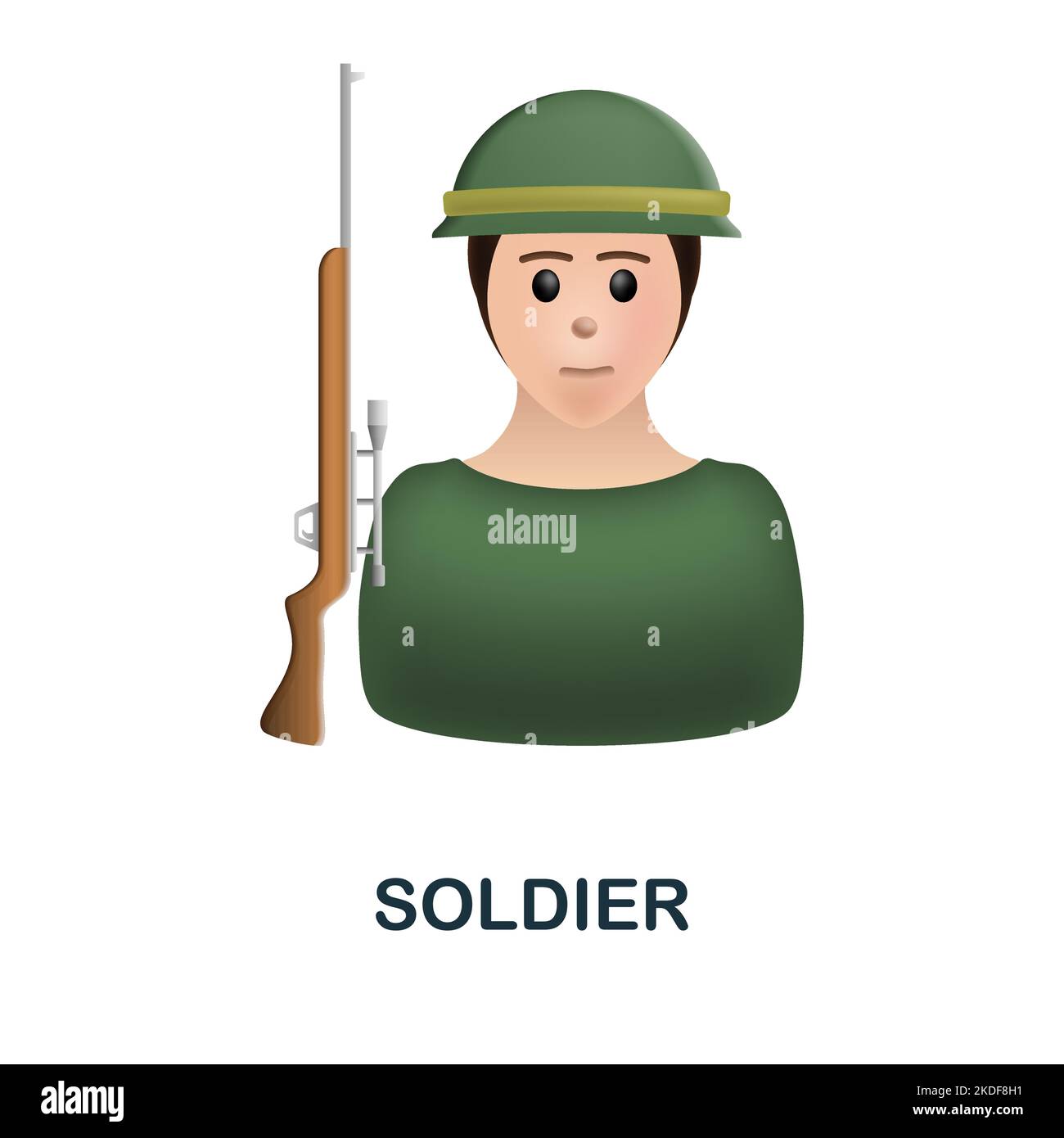 alamy

SOLDIER

alamy

Image ID: 2KDF8H1
www.alamy.com