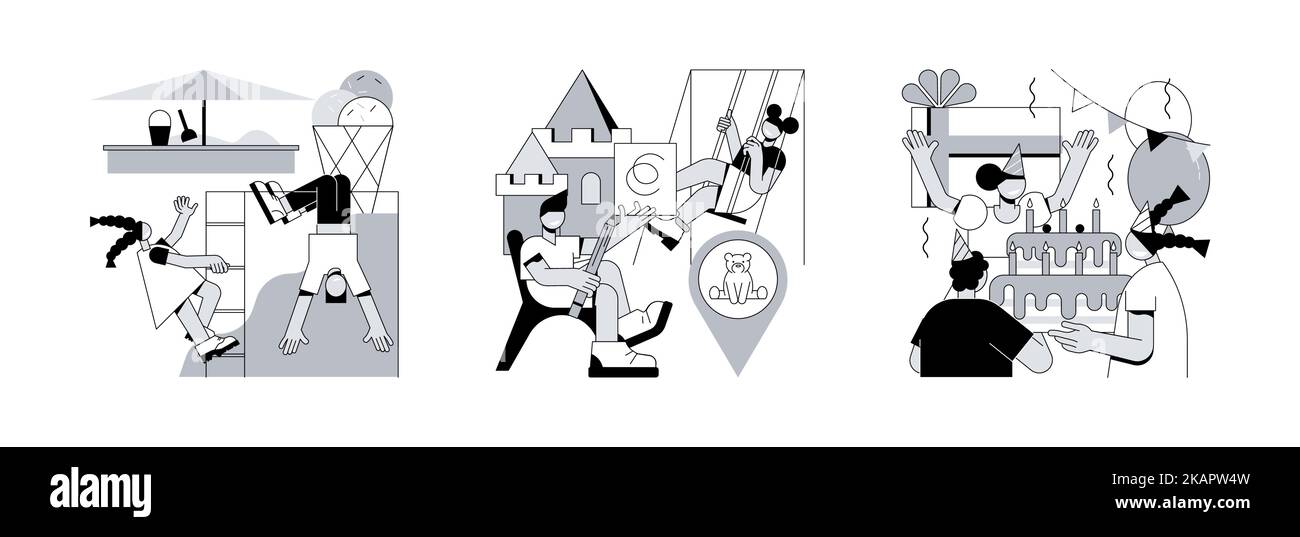 alamy

Image ID: 2KAPW4W
www.alamy.com