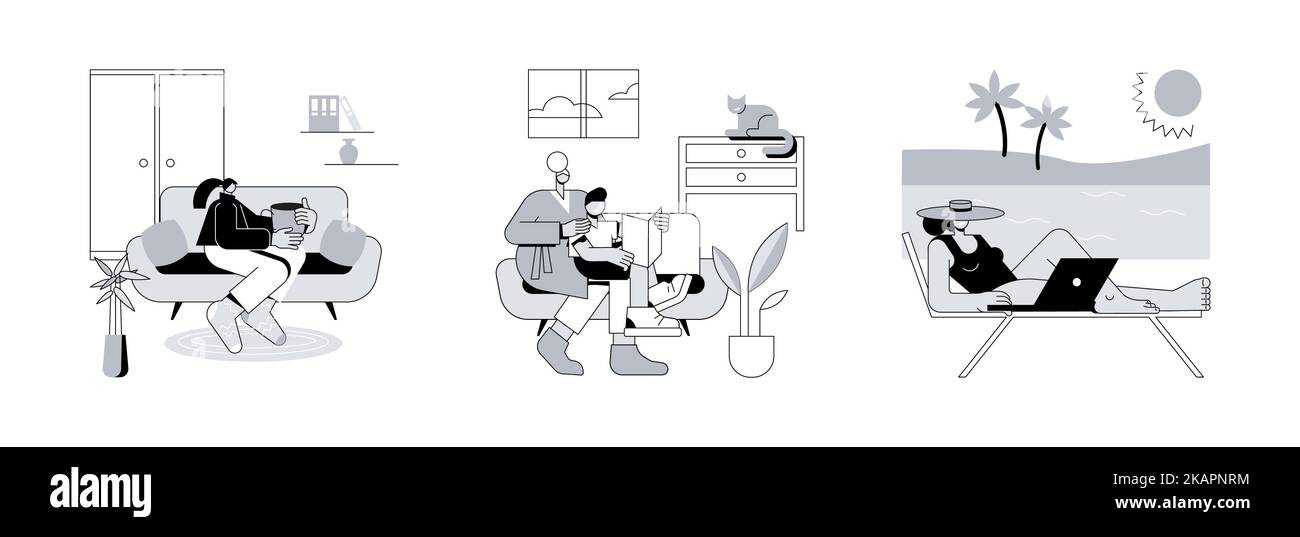 alamy

Image ID: 2KAPNRM
www.alamy.com