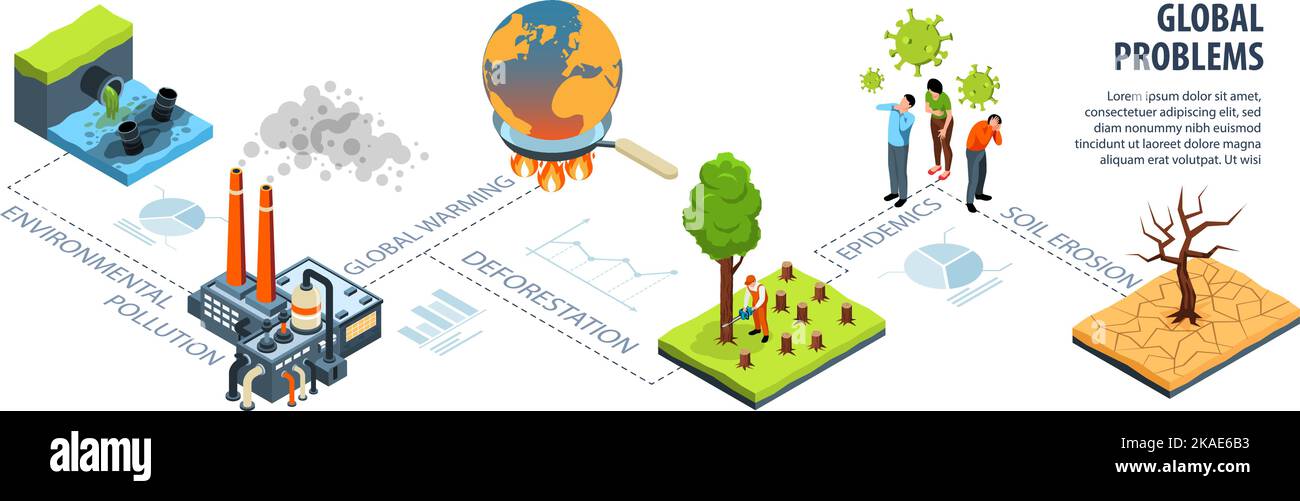 GLOBAL PROBLEMS

Lorem ipsum dolor sit amet, consectetuer adipiscing elit, sed diam nonummy nibh euismod tincidunt ut laoreet dolore magna aliquam erat volutpat. Ut wisi

ENVIRONMENTAL POLLUTION

GLOBAL WARMING

DEFORESTATION

EPIDEMICS

SOIL EROSION

alamy

Image ID: 2KAE6B3
www.alamy.com