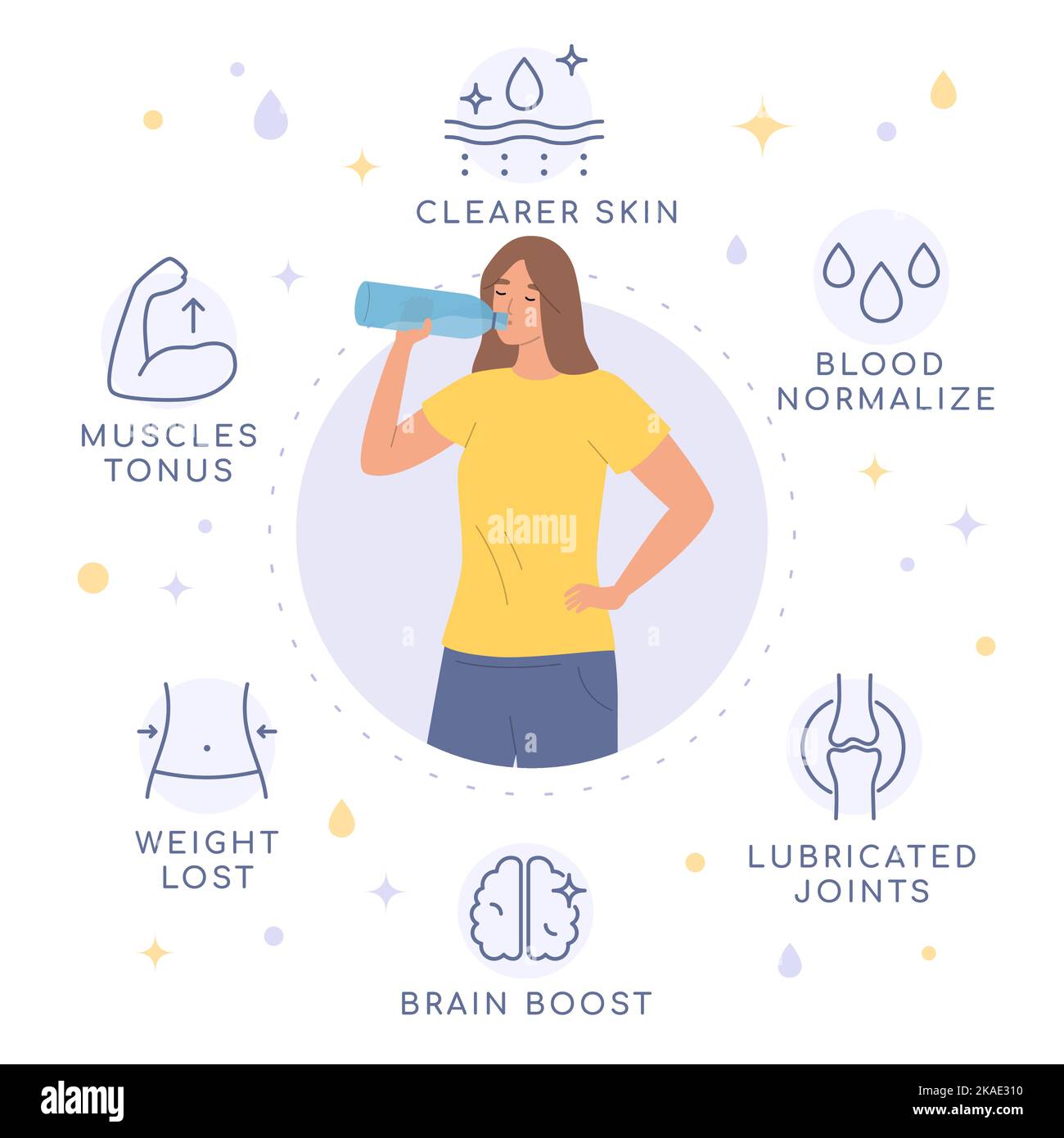 CLEARER SKIN

MUSCLES TONUS

BLOOD NORMALIZE

alamy

WEIGHT LOST

LUBRICATED JOINTS

BRAIN BOOST

alamy

Image ID: 2KAE310
www.alamy.com