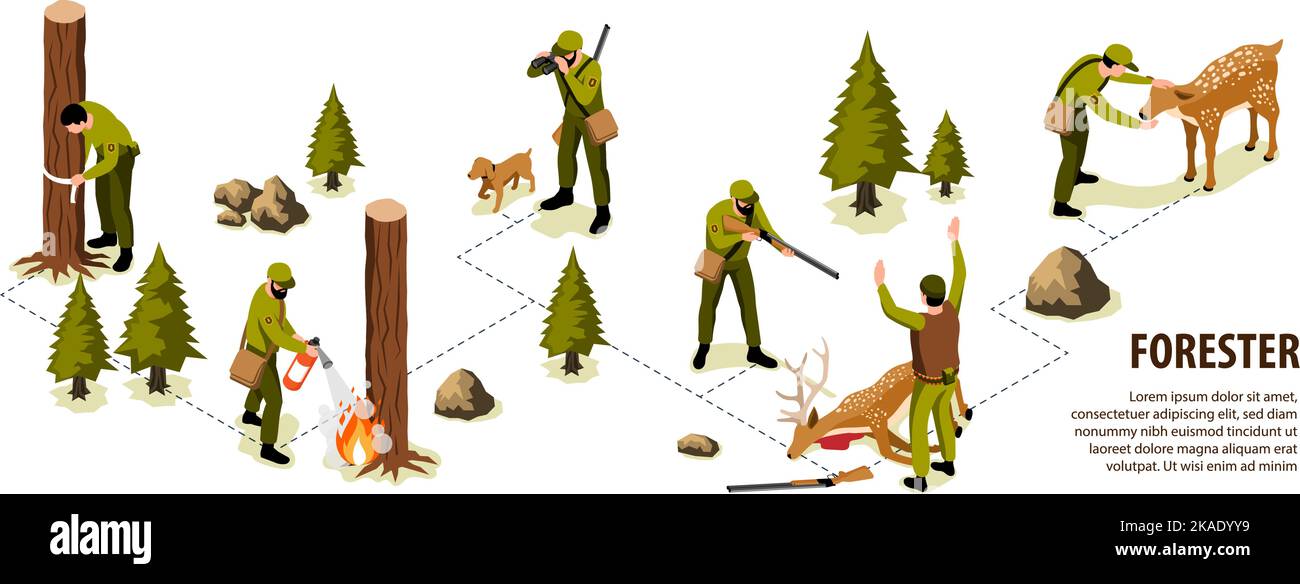 FORESTER

Lorem ipsum dolor sit amet, consectetuer adipiscing elit, sed diam nonummy nibh euismod tincidunt ut laoreet dolore magna aliquam erat volutpat. Ut wisi enim ad minim

alamy

Image ID: 2KADYY9
www.alamy.com