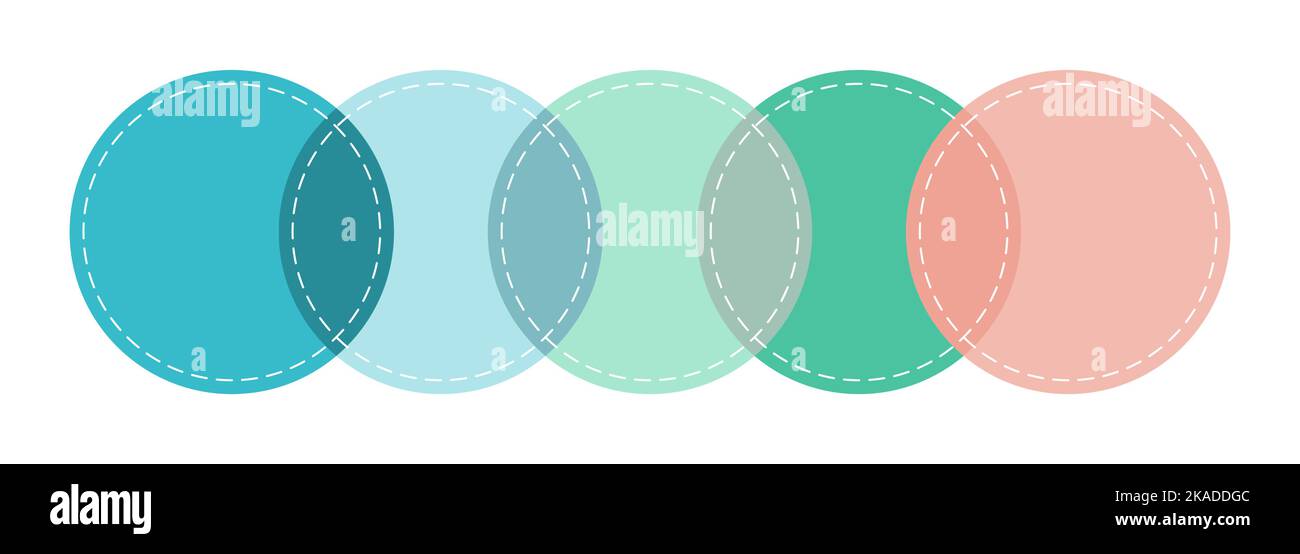 alamy
a
a
alamy
a
alamy
a
a
a
a
a
alamy
2KADDGC
www.alamy.com