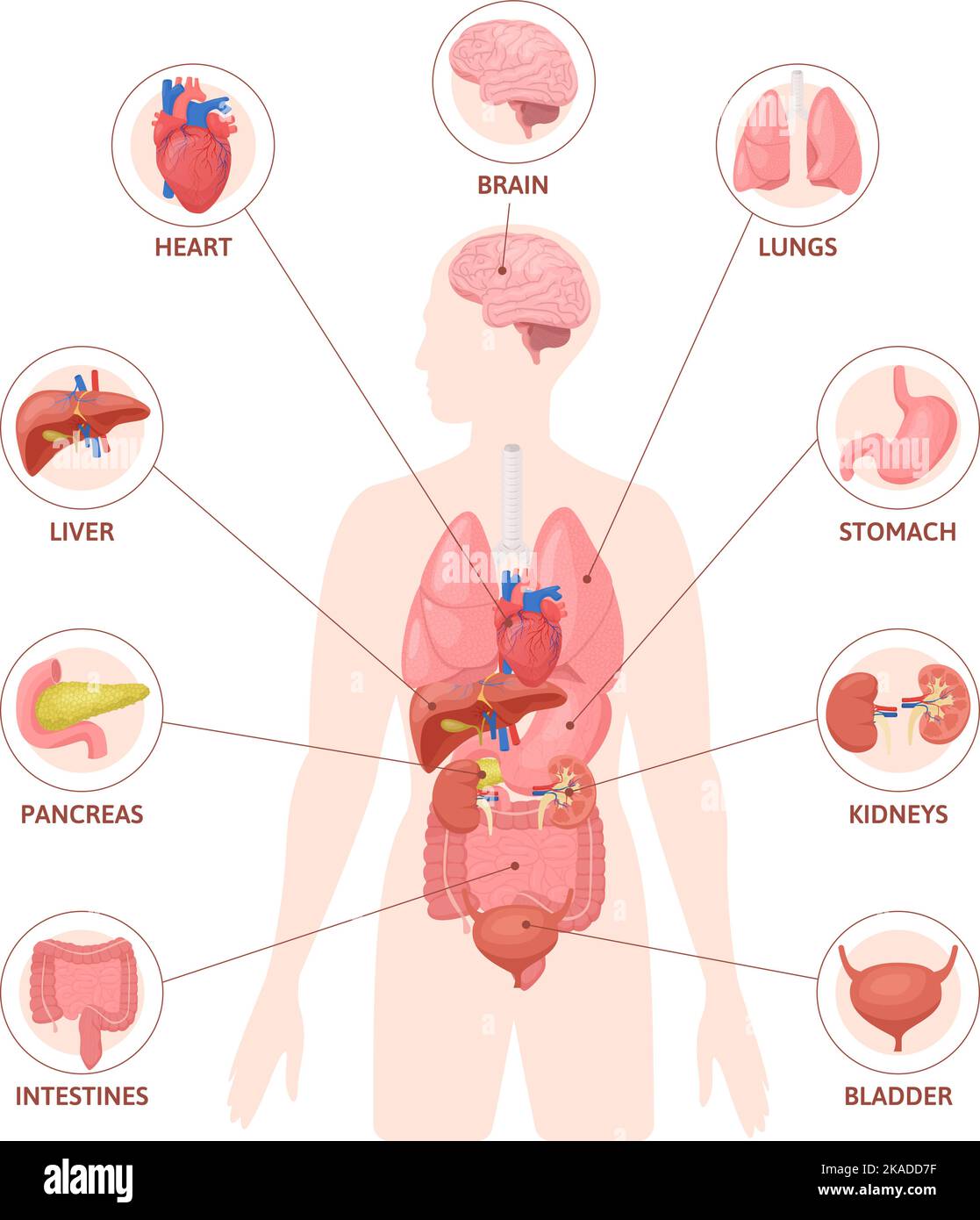 BRAIN

HEART

LUNGS

LIVER

STOMACH

PANCREAS

KIDNEYS

INTESTINES

BLADDER

alamy

Image ID: 2KADD7F
www.alamy.com